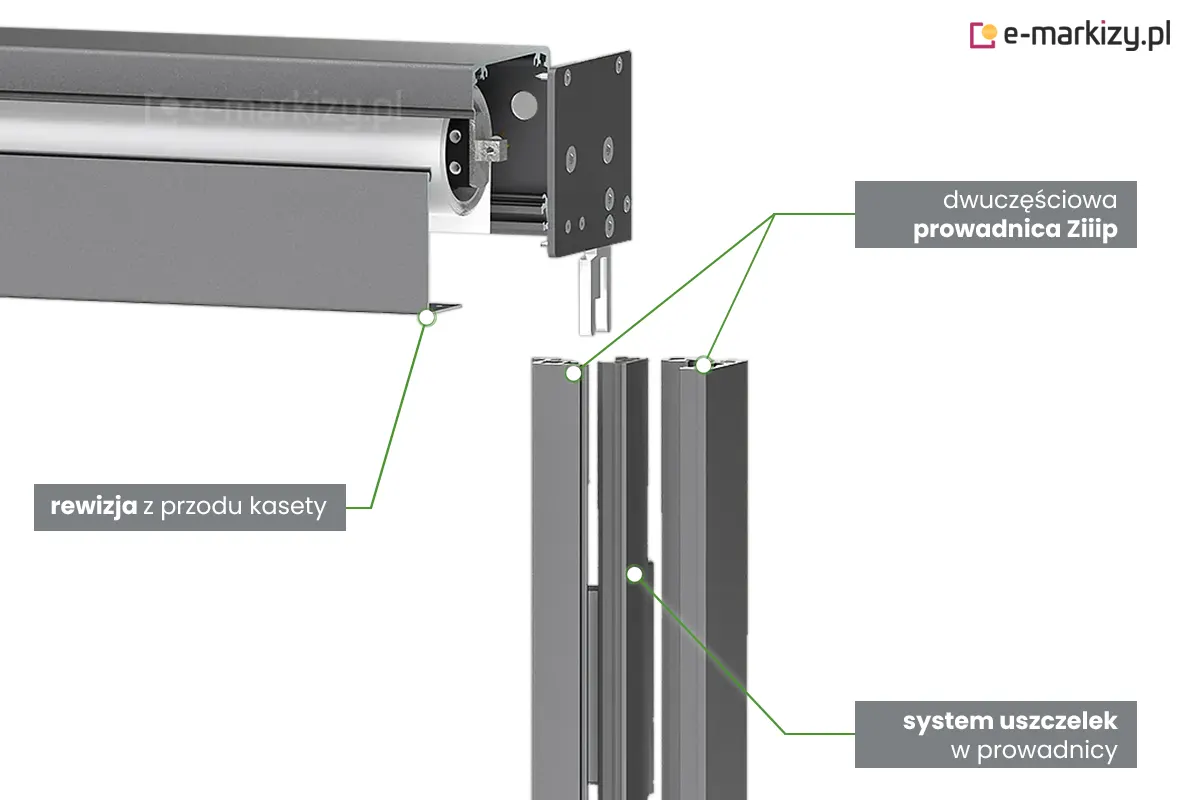 e-markizy.pl

e-markizy.pl

dwuczęściowa
prowadnica Ziiip

rewizja z przodu kasety

system uszczelek
w prowadnicy