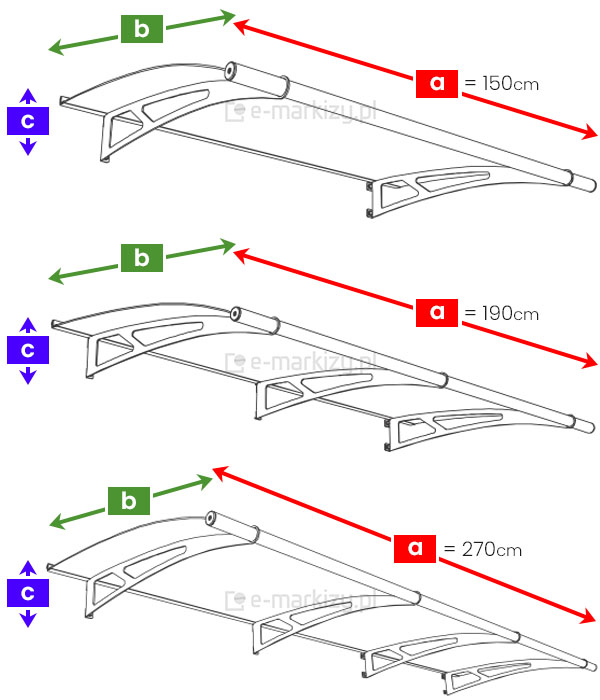 b
a = 150cm
c
e-markizy.pl

b
a = 190cm
c
e-markizy.pl

b
a = 270cm
c
e-markizy.pl