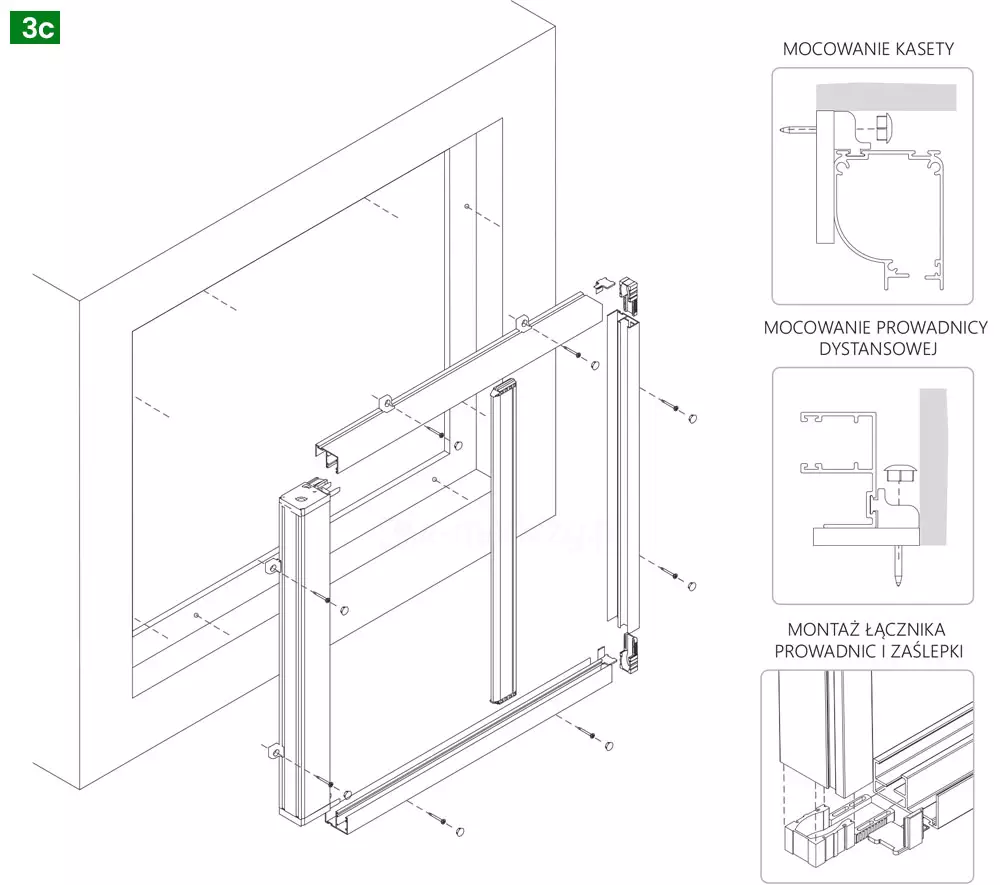 3c

MOCOWANIE KASETY

MOCOWANIE PROWADNICY DYSTANSOWEJ

MONTAŻ ŁĄCZNIKA PROWADNIC I ZAŚLEPKI