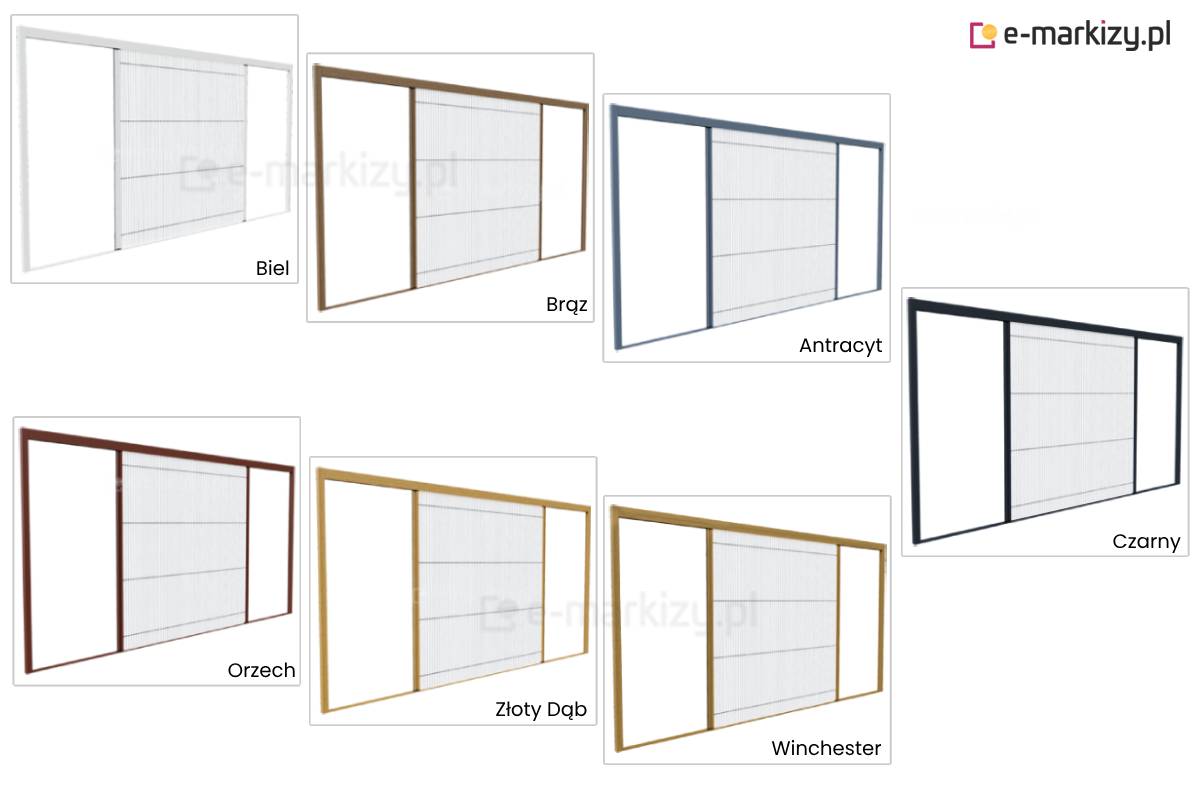 e-markizy.pl

e-markizy.pl

Biel

Brąz

Antracyt

Czarny

Orzech

e-markizy.pl

Złoty Dąb

Winchester