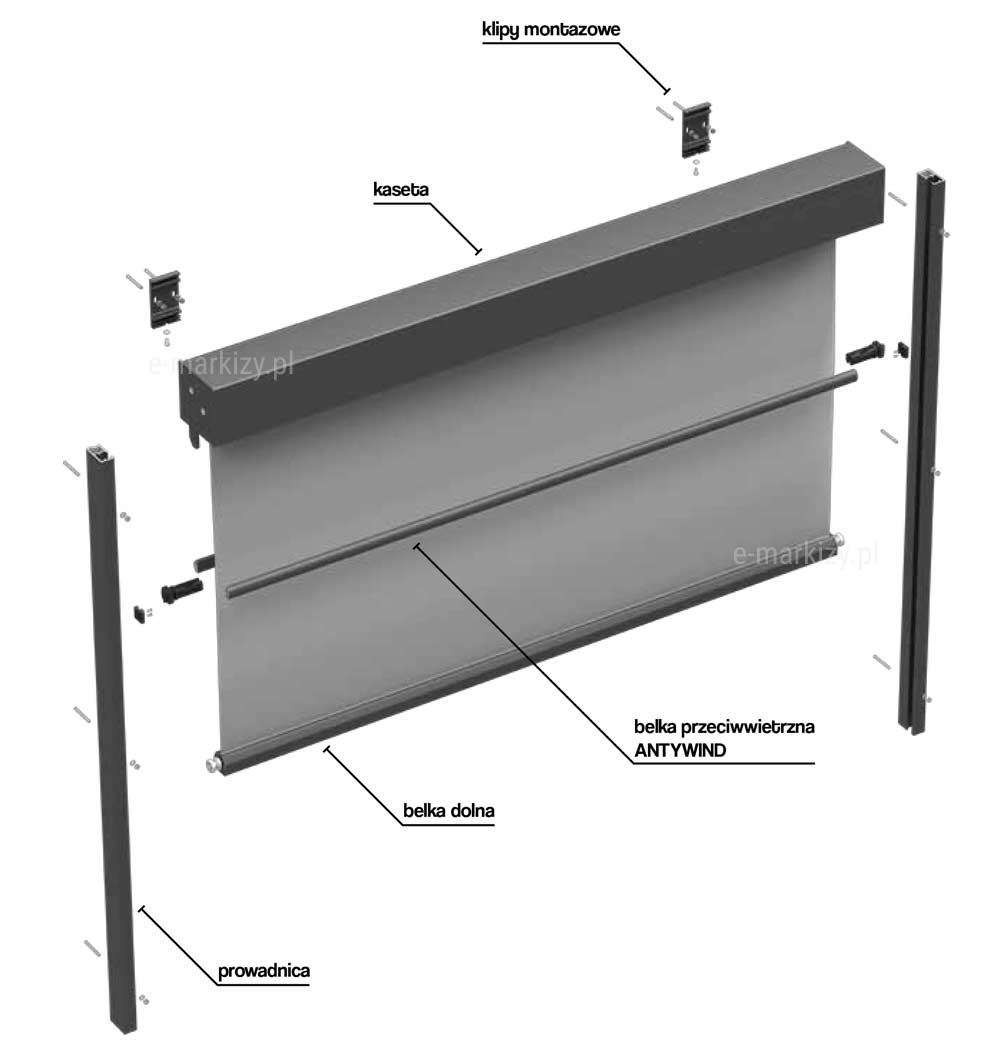 klipy montazowe

kaseta

e-markizy.pl

e-markizy.pl

belka przeciwwietrzna
ANTYWIND

belka dolna

prowadnica