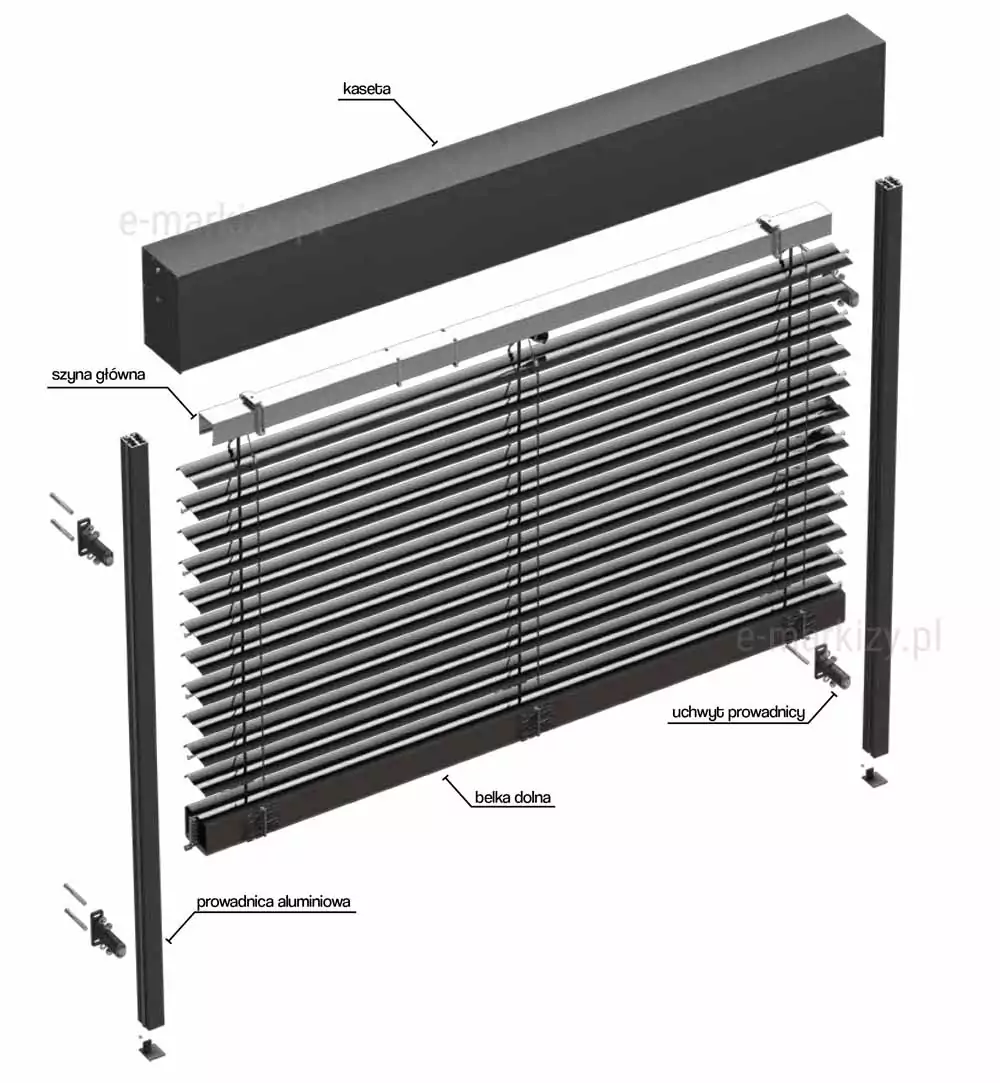 kaseta

e-markizy.pl

szyna główna

e-markizy.pl

uchwyt prowadnicy

belka dolna

prowadnica aluminiowa