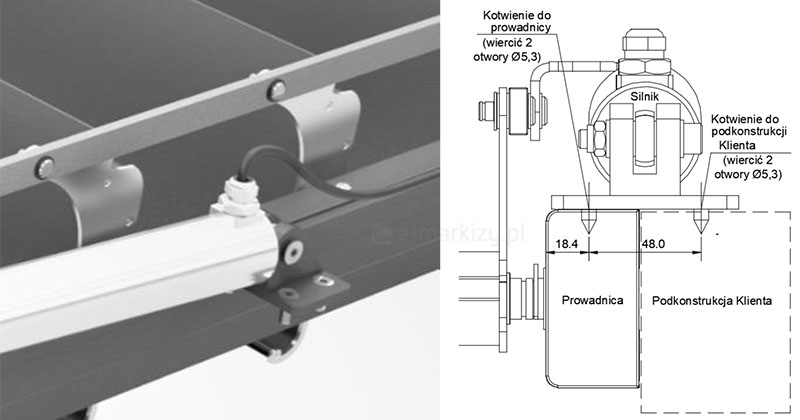 e-markizy.pl

Kotwienie do prowadnicy
(wiercić 2 otwory Ø5,3)

Silnik

Kotwienie do podkonstrukcji Klienta
(wiercić 2 otwory Ø5,3)

18.4

48.0

Prowadnica

Podkonstrukcja Klienta