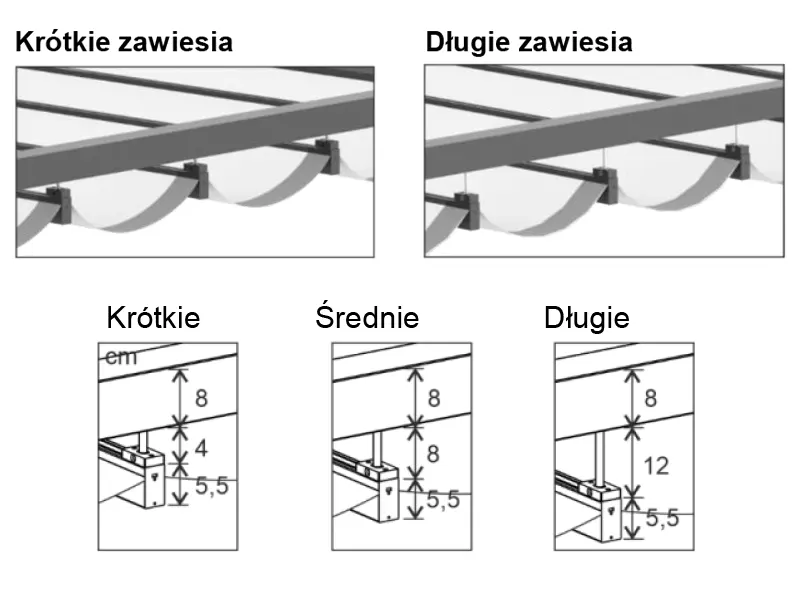 Krótkie zawiesia

Długie zawiesia

Krótkie

cm

8

4

5,5

Średnie

8

8

5,5

Długie

8

12

5,5