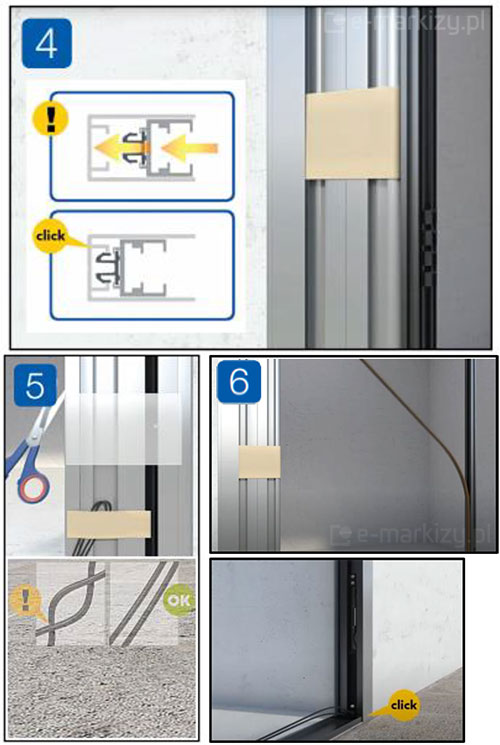 4

e-markizy.pl

!

click

5

!

OK

6

e-markizy.pl

click