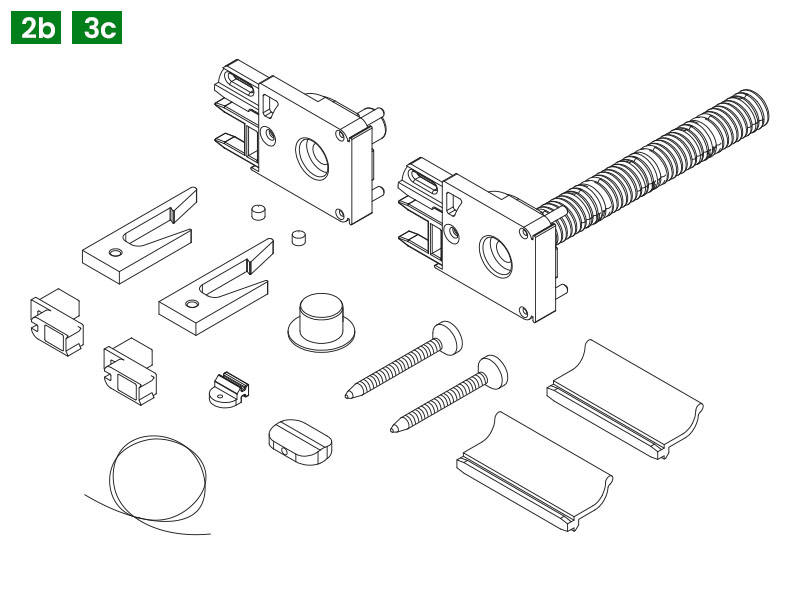 2b 3c