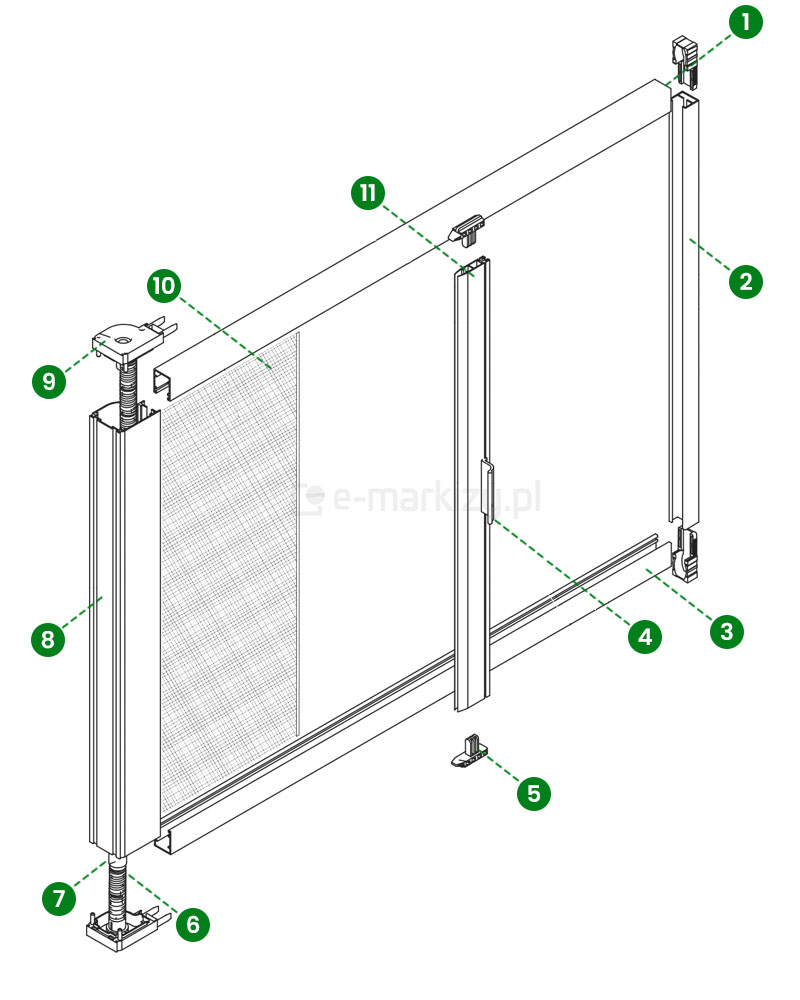 1
2
11
10
9
e-markizy.pl
8
4
3
5
7
6