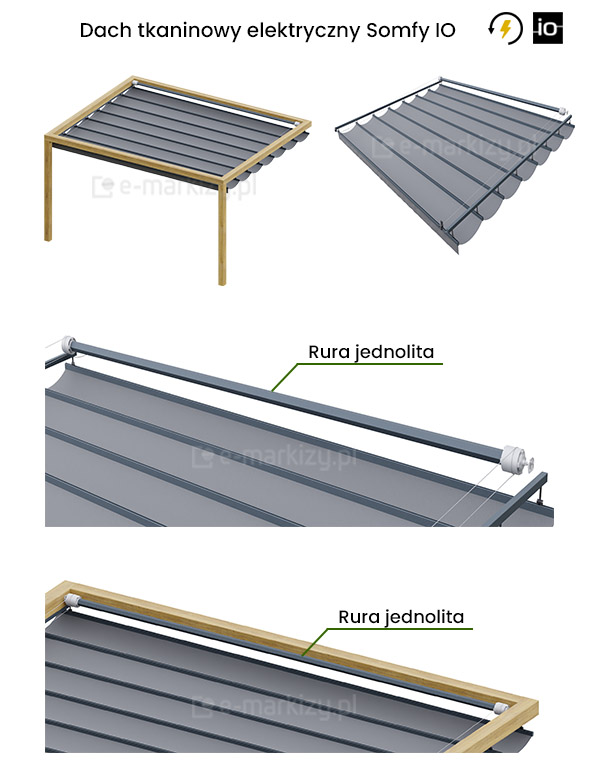 Dach tkaninowy elektryczny Somfy IO

io

e-markizy.pl

e-markizy.pl

Rura jednolita

e-markizy.pl

Rura jednolita

e-markizy.pl