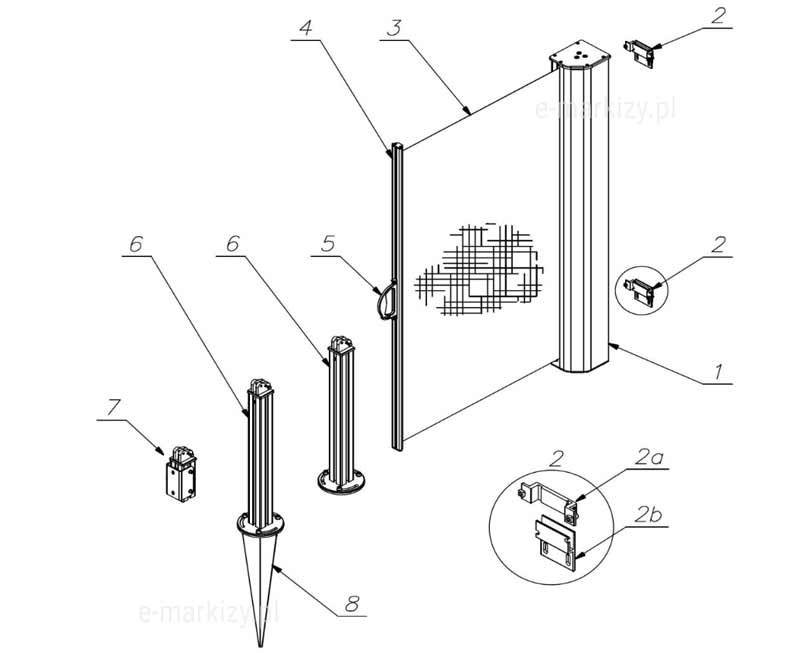 4
3
2
e-markizy.pl
6
6
5
2
1
7
2
2a
2b
8
e-markizy.pl