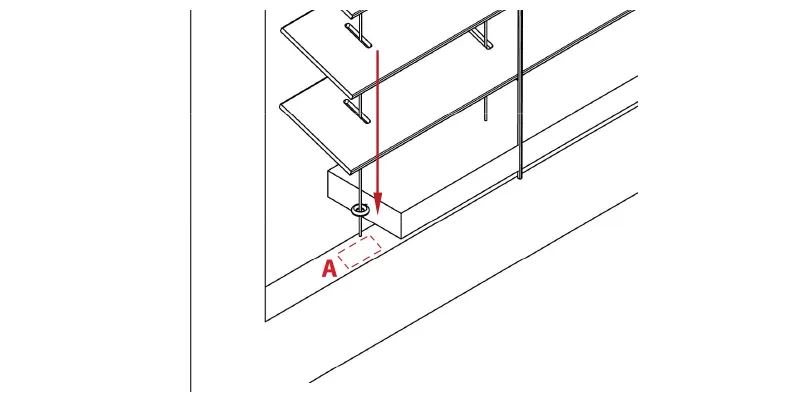 A