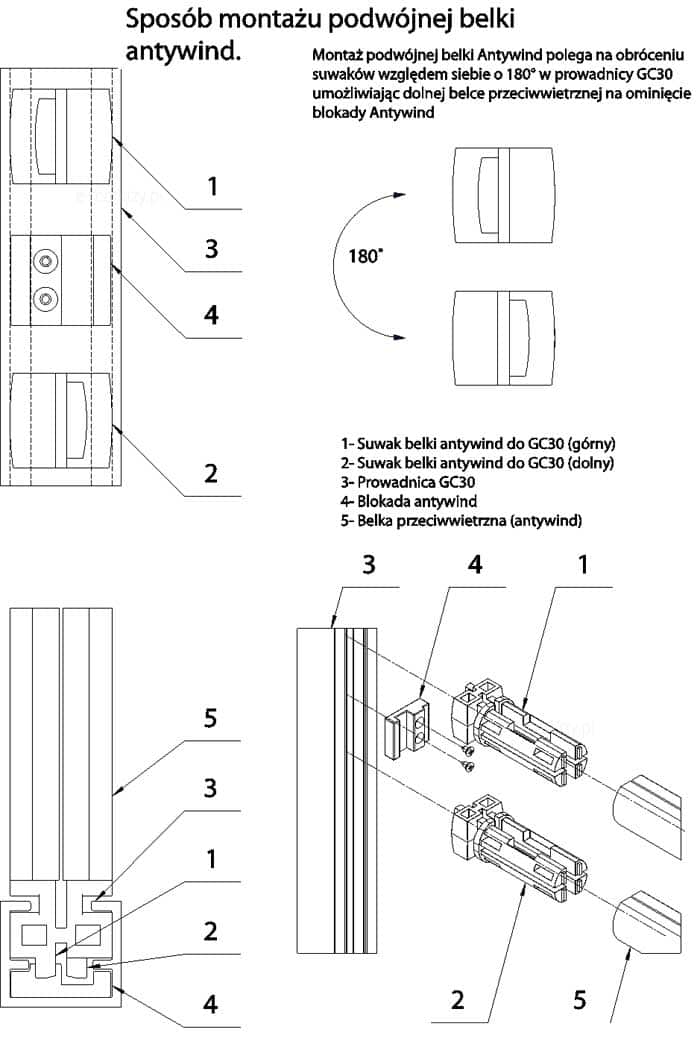 Sposób montażu podwójnej belki antywind.

Montaż podwójnej belki Antywind polega na obróceniu suwaków względem siebie o 180° w prowadnicy GC30 umożliwiając dolnej belce przeciwwietrznej na ominięcie blokady Antywind

1

3

4

2

180°

1- Suwak belki antywind do GC30 (górny)
2- Suwak belki antywind do GC30 (dolny)
3- Prowadnica GC30
4- Blokada antywind
5- Belka przeciwwietrzna (antywind)

5

3

1

2

4

3

4

1

2

5