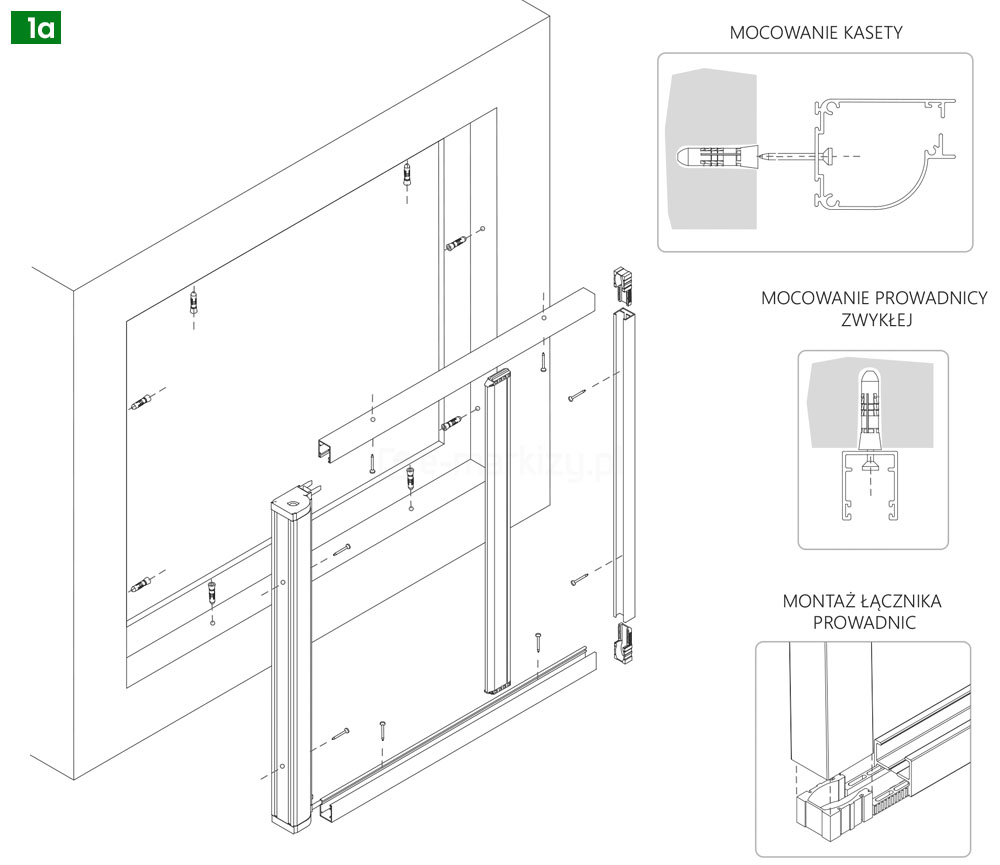 1a

MOCOWANIE KASETY

MOCOWANIE PROWADNICY ZWYKŁEJ

MONTAŻ ŁĄCZNIKA PROWADNIC