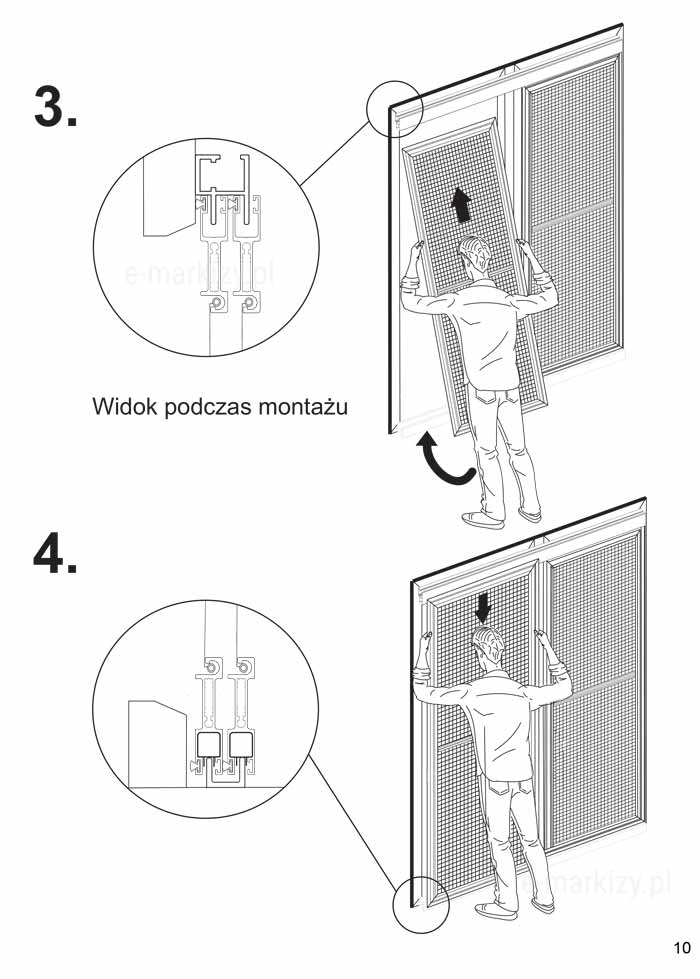 3.

e-markizy.pl

Widok podczas montażu

4.

e-markizy.pl

10