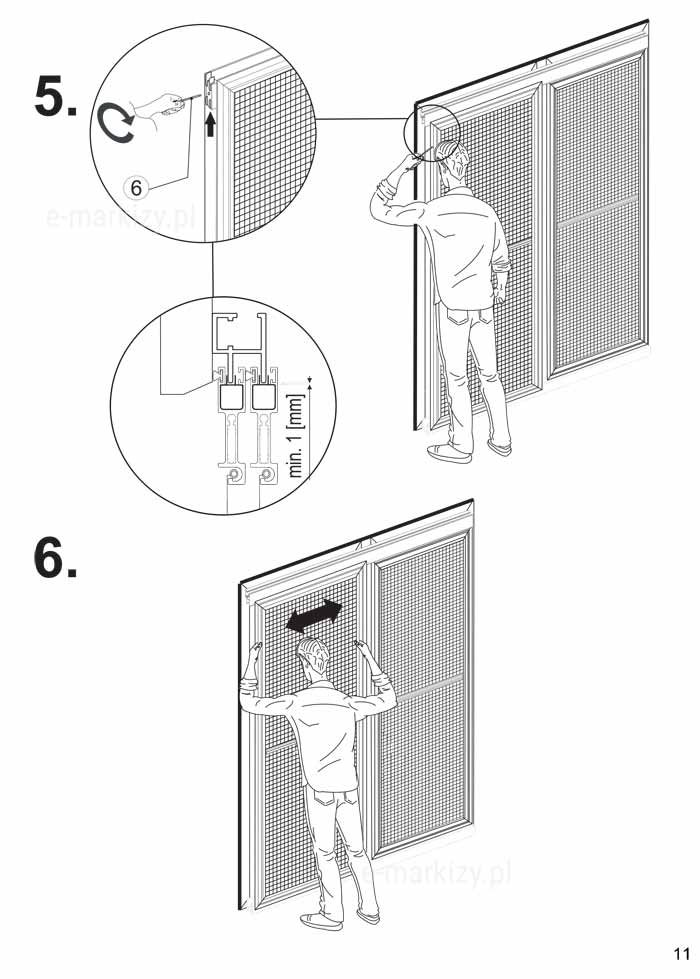 5.

6

e-markizy.pl

min. 1 [mm]

6.

e-markizy.pl

11