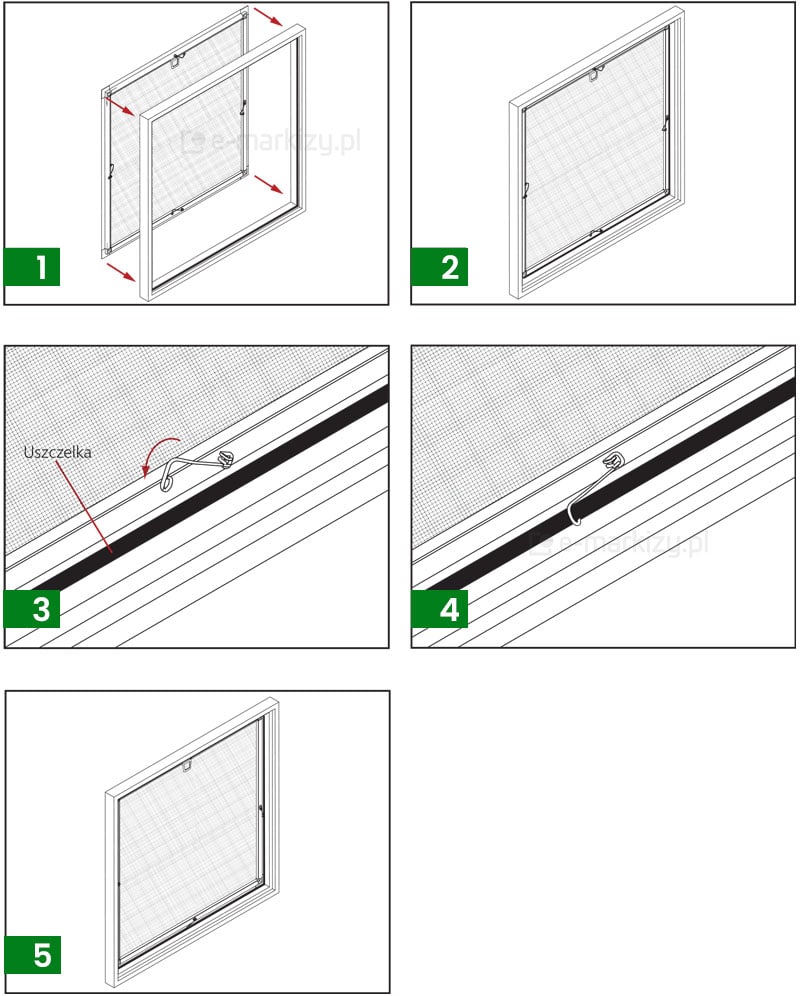 e-markizy.pl

1

2

Uszczelka

3

e-markizy.pl

4

5