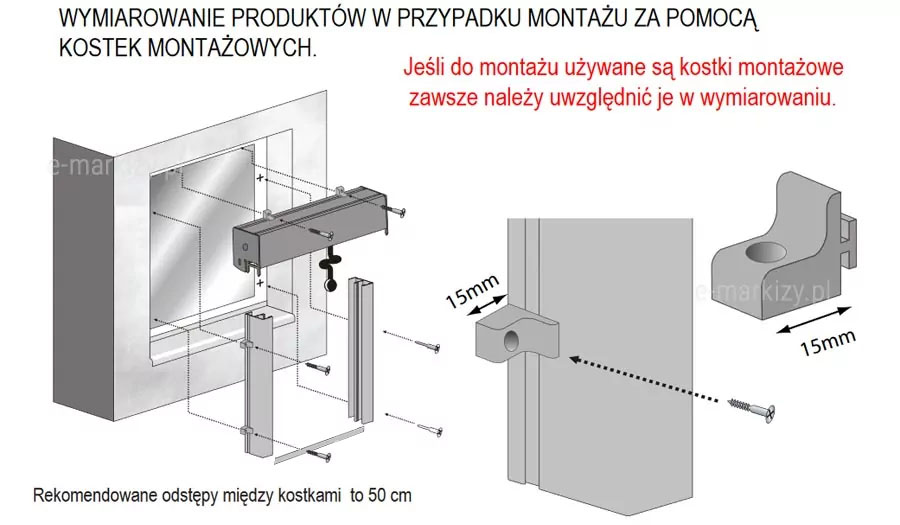 WYMIAROWANIE PRODUKTÓW W PRZYPADKU MONTAŻU ZA POMOCĄ KOSTEK MONTAŻOWYCH.

Jeśli do montażu używane są kostki montażowe zawsze należy uwzględnić je w wymiarowaniu.

e-markizy.pl

15mm

e-markizy.pl

15mm

Rekomendowane odstępy między kostkami to 50 cm