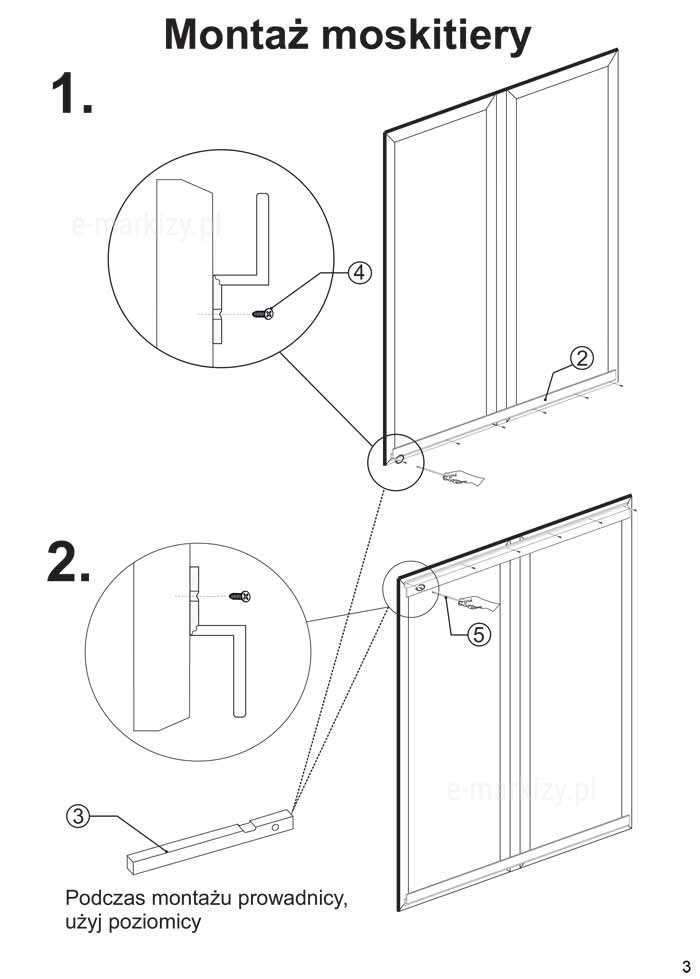 Montaż moskitiery

1.

e-markizy.pl

4

2

2.

5

e-markizy.pl

3

Podczas montażu prowadnicy, użyj poziomicy

3