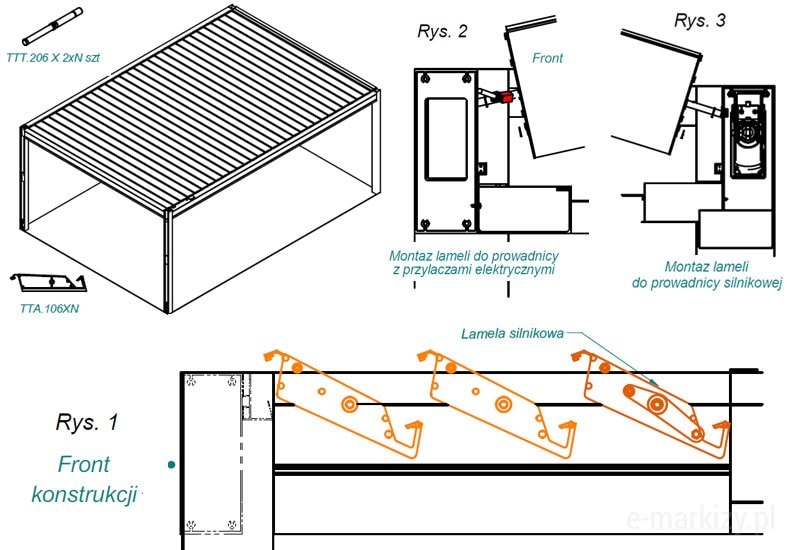 TTT.206 X 2xN szt

TTA.106XN

Rys. 2

Front

Montaz lameli do prowadnicy z przylaczami elektrycznymi

Rys. 3

Montaz lameli do prowadnicy silnikowej

Lamela silnikowa

Rys. 1

Front konstrukcji

e-markizy.pl