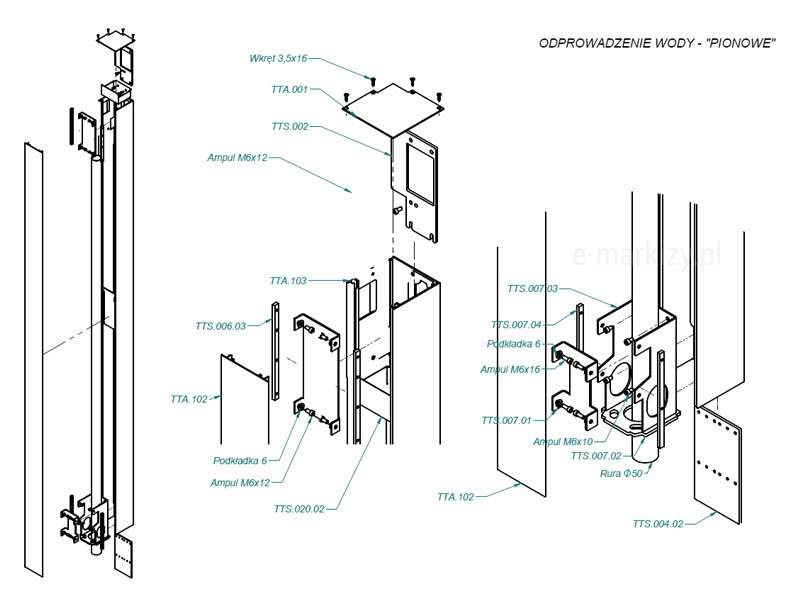 ODPROWADZENIE WODY - "PIONOWE"

Wkręt 3,5x16

TTA.001

TTS.002

Ampul M6x12

TTA.103

TTS.006.03

TTA.102

Podkładka 6

Ampul M6x12

TTS.020.02

e-markizy.pl

TTS.007.03

TTS.007.04

Podkładka 6

Ampul M6x16

TTS.007.01

Ampul M6x10

TTS.007.02

Rura $\Phi$50

TTA.102

TTS.004.02