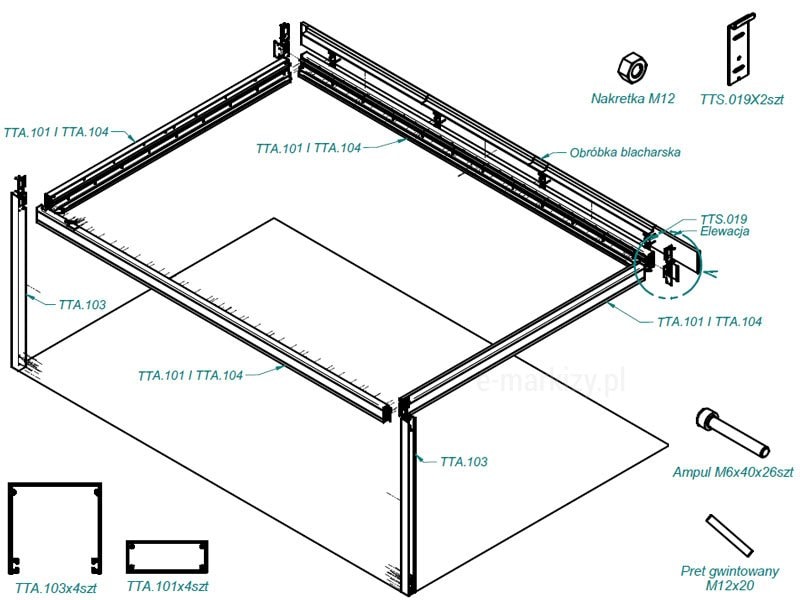 Nakretka M12

TTS.019X2szt

TTA.101 I TTA.104

TTA.101 I TTA.104

Obróbka blacharska

TTS.019
Elewacja

TTA.103

TTA.101 I TTA.104

TTA.101 I TTA.104

e-markizy.pl

TTA.103

Ampul M6x40x26szt

Pret gwintowany
M12x20

TTA.103x4szt

TTA.101x4szt