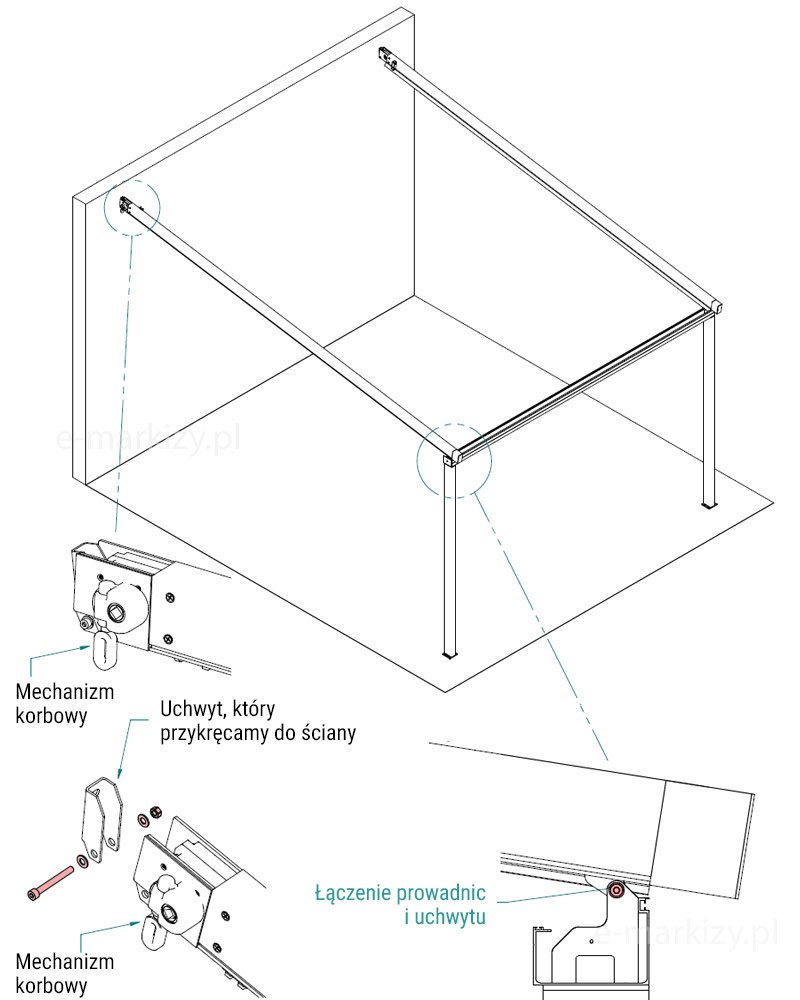 e-markizy.pl

Mechanizm korbowy

Uchwyt, który przykręcamy do ściany

Mechanizm korbowy

Łączenie prowadnic i uchwytu

e-markizy.pl