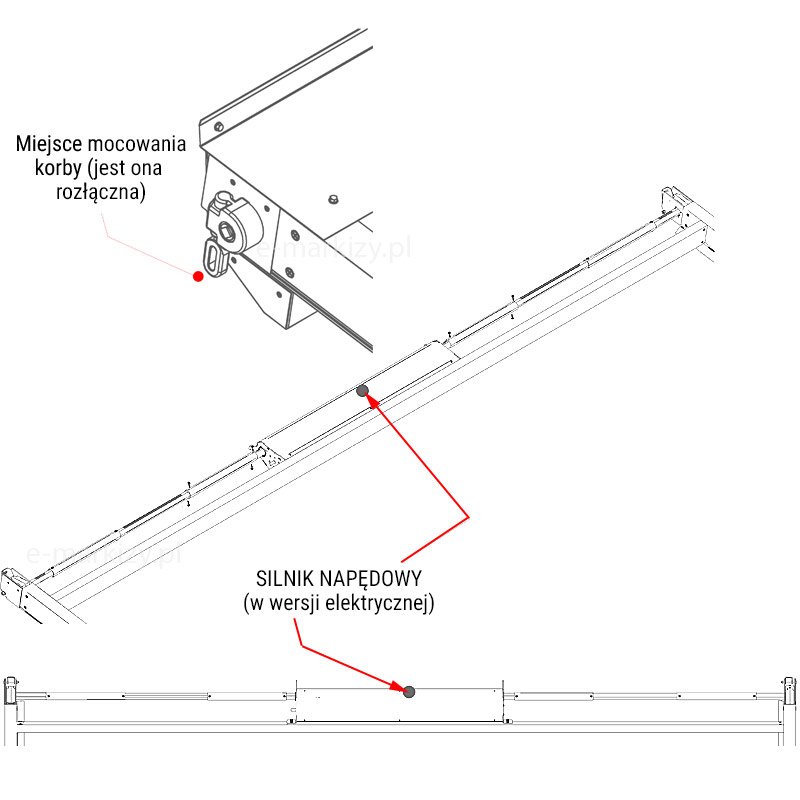 Miejsce mocowania korby (jest ona rozłączna)

e-markizy.pl

e-markizy.pl

SILNIK NAPĘDOWY
(w wersji elektrycznej)