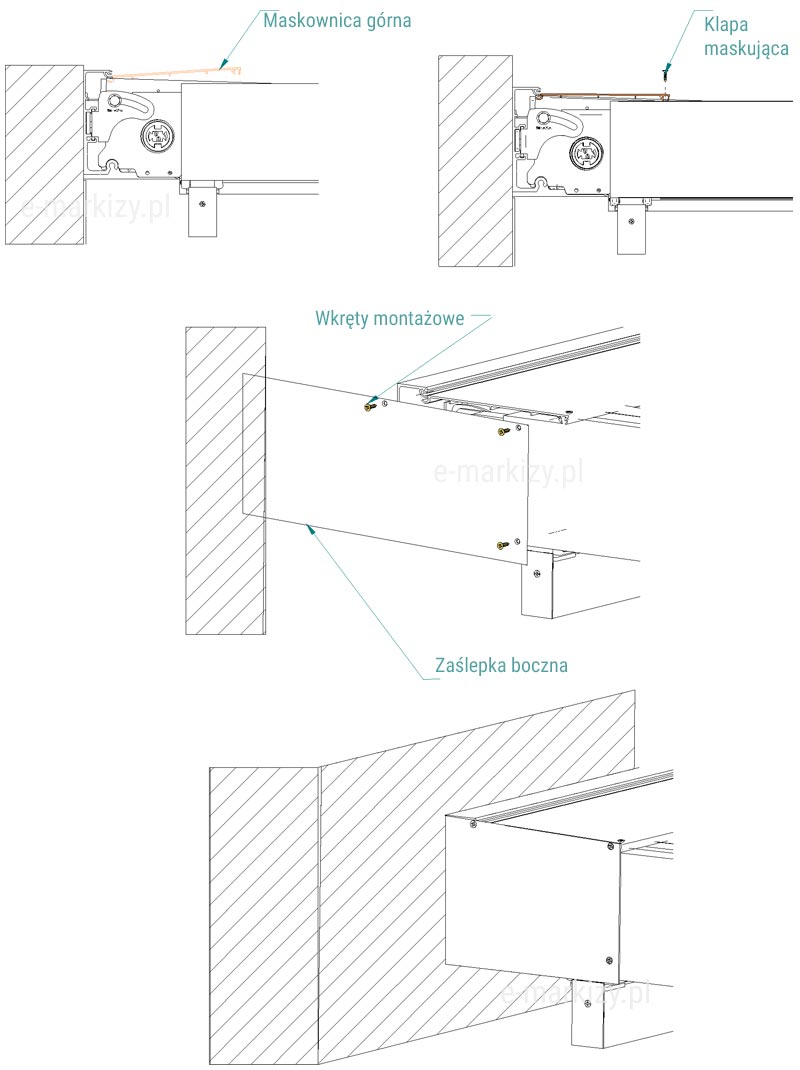 Maskownica górna

Klapa maskująca

e-markizy.pl

Wkręty montażowe

e-markizy.pl

Zaślepka boczna

e-markizy.pl