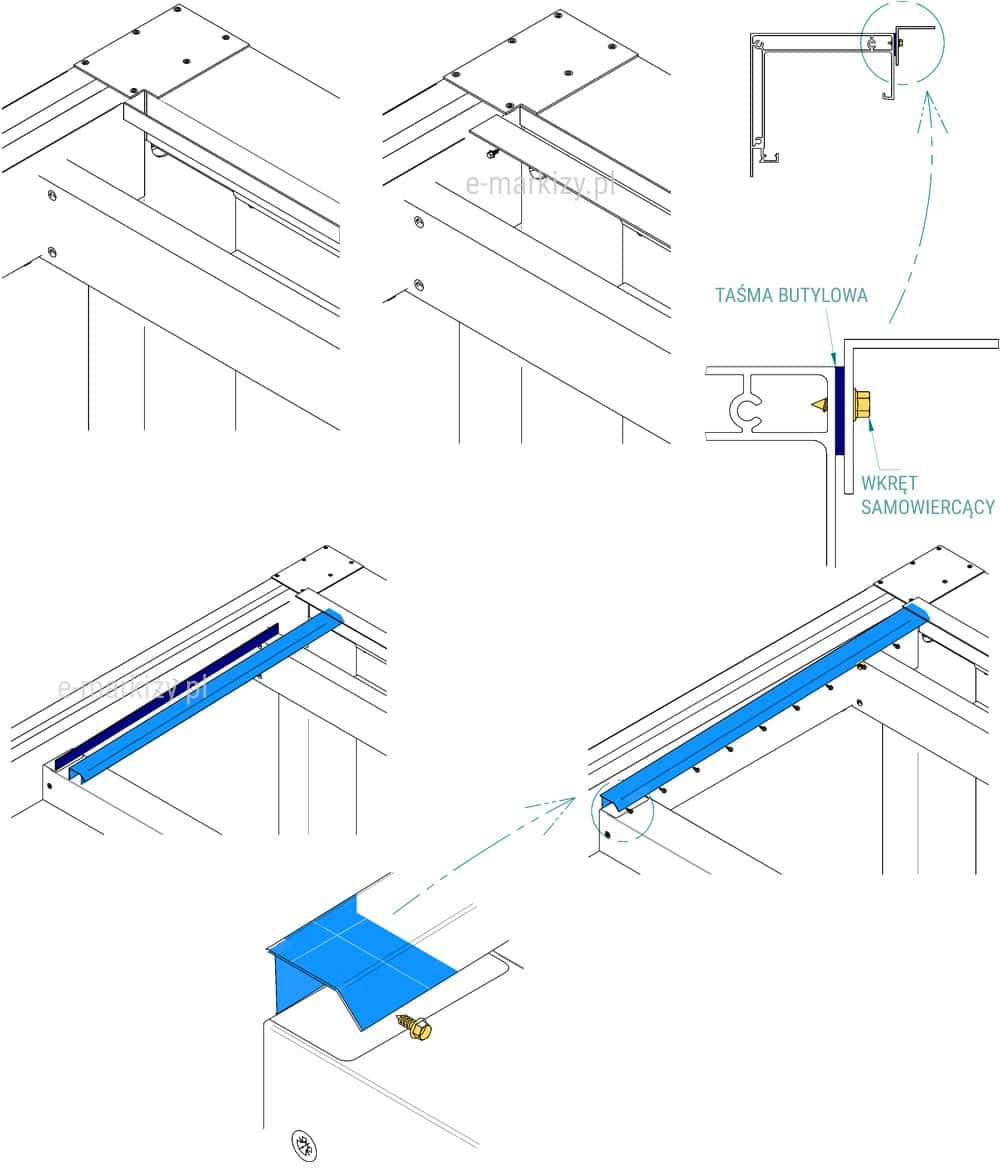 e-markizy.pl

TAŚMA BUTYLOWA

WKRĘT SAMOWIERCĄCY

e-markizy.pl