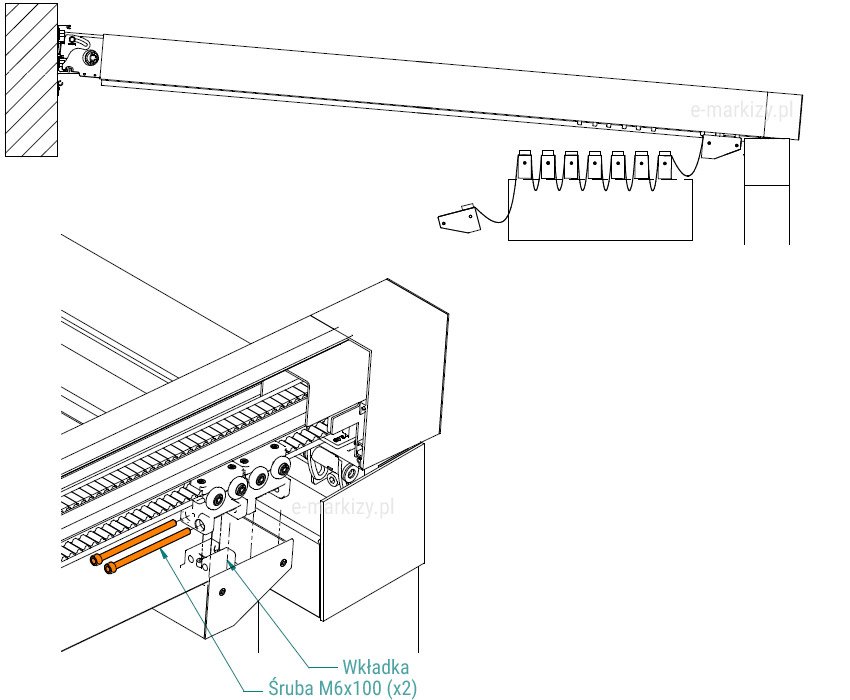 e-markizy.pl

e-markizy.pl

Wkładka

Śruba M6x100 (x2)