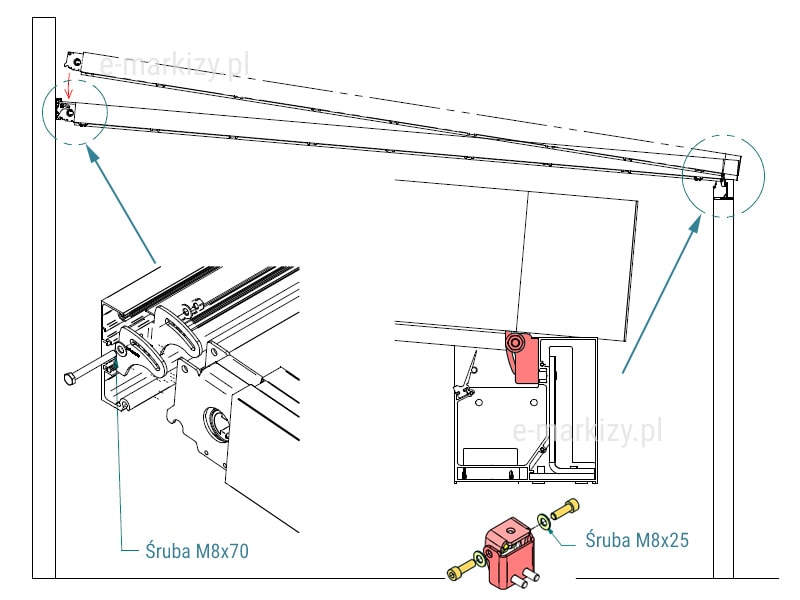 e-markizy.pl

e-markizy.pl

Śruba M8x70

Śruba M8x25