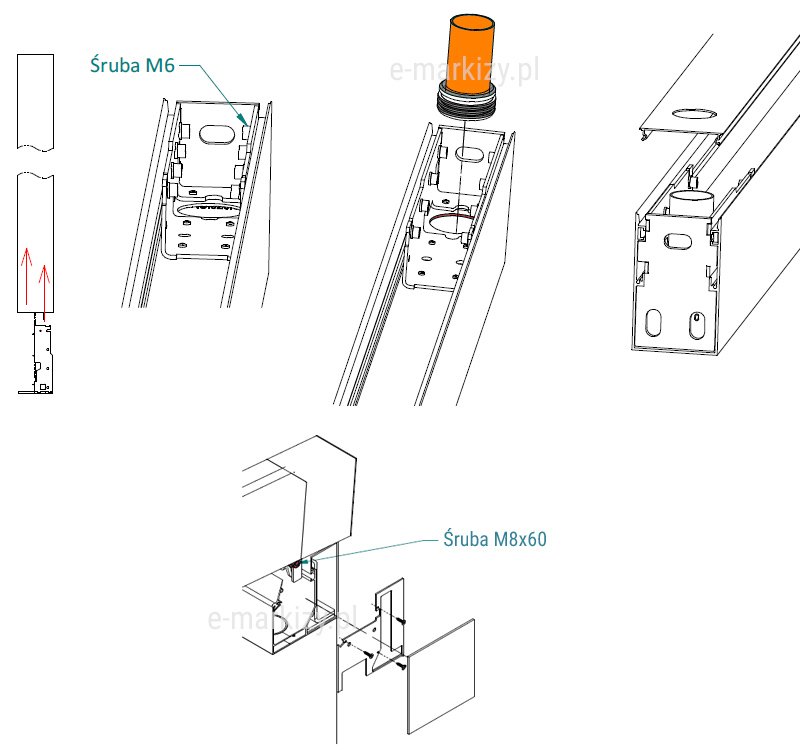 Śruba M6

e-markizy.pl

Śruba M8x60

e-markizy.pl