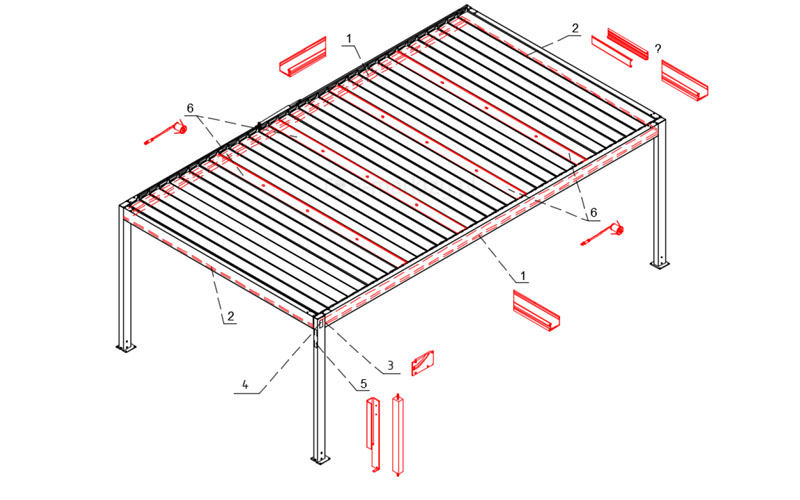 1
2
?
6
6
1
2
3
4
5