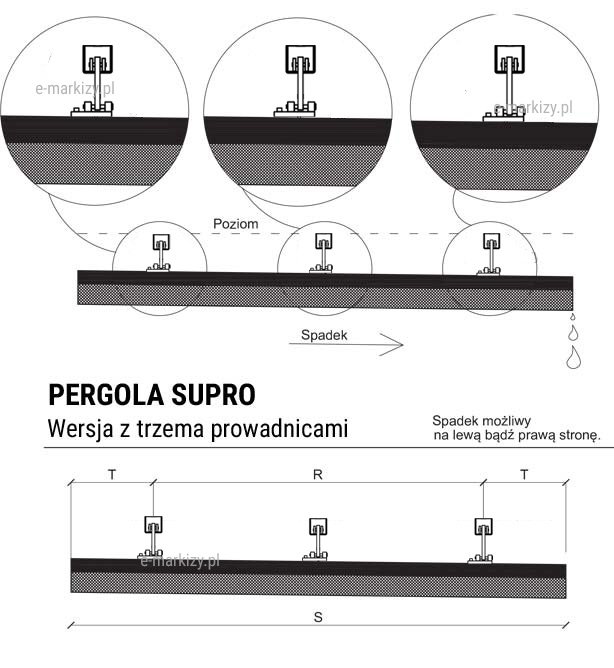 e-markizy.pl

e-markizy.pl

Poziom

Spadek

PERGOLA SUPRO

Wersja z trzema prowadnicami

Spadek możliwy na lewą bądź prawą stronę.

T

R

T

e-markizy.pl

S