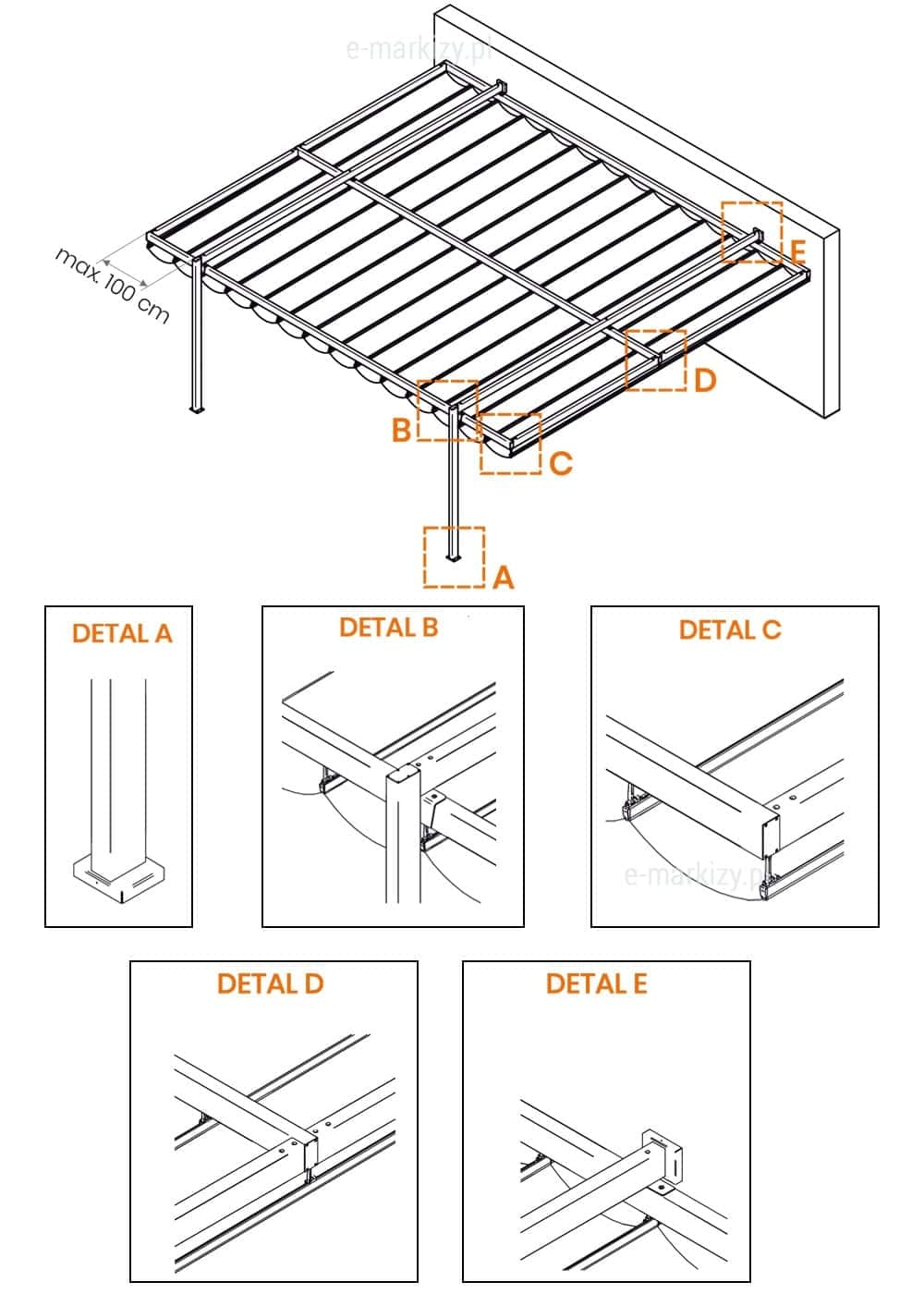 e-markizy.pl

max. 100 cm

E

D

B

C

A

DETAL A

DETAL B

DETAL C

e-markizy.pl

DETAL D

DETAL E