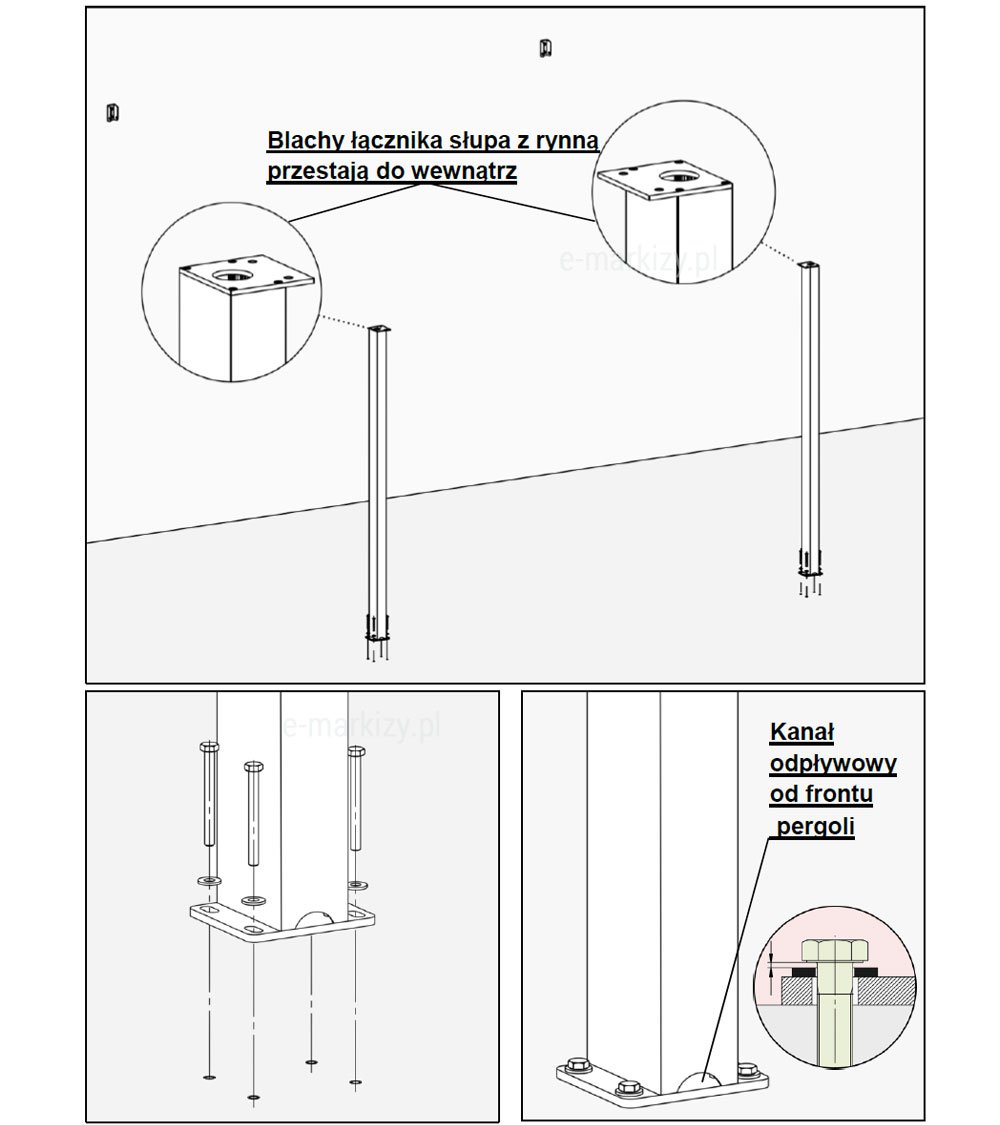 Blachy łącznika słupa z rynną przestają do wewnątrz

e-markizy.pl

e-markizy.pl

Kanał odpływowy od frontu pergoli