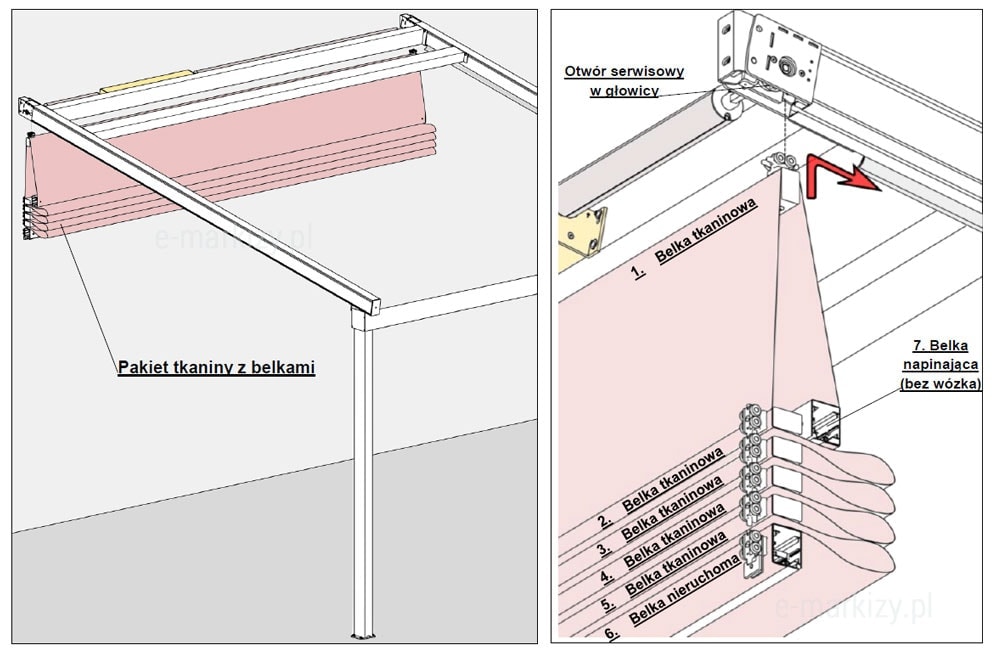 e-markizy.pl

Pakiet tkaniny z belkami

Otwór serwisowy w głowicy

1. Belka tkaninowa

7. Belka napinająca (bez wózka)

2. Belka tkaninowa

3. Belka tkaninowa

4. Belka tkaninowa

5. Belka tkaninowa

6. Belka nieruchoma

e-markizy.pl