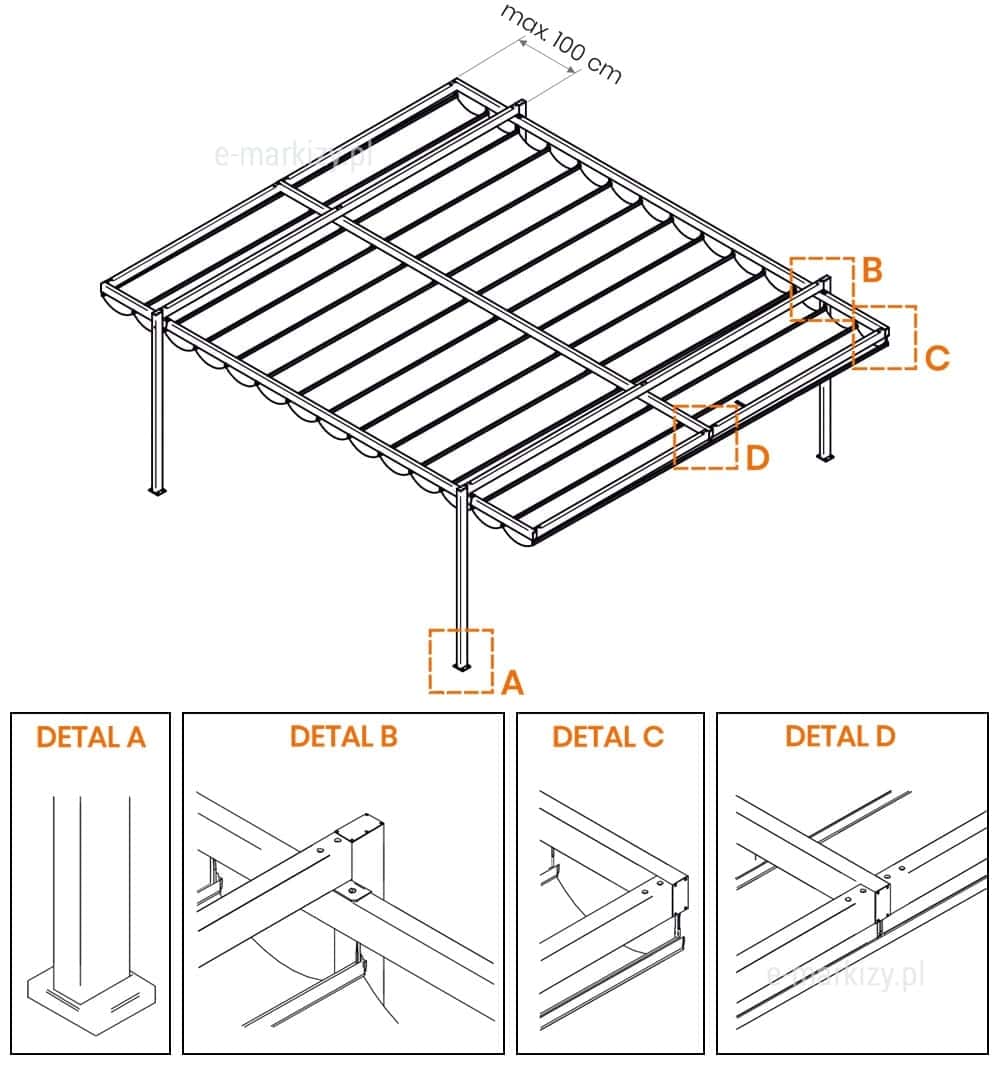 max. 100 cm

e-markizy.pl

B

C

D

A

DETAL A

DETAL B

DETAL C

DETAL D

e-markizy.pl