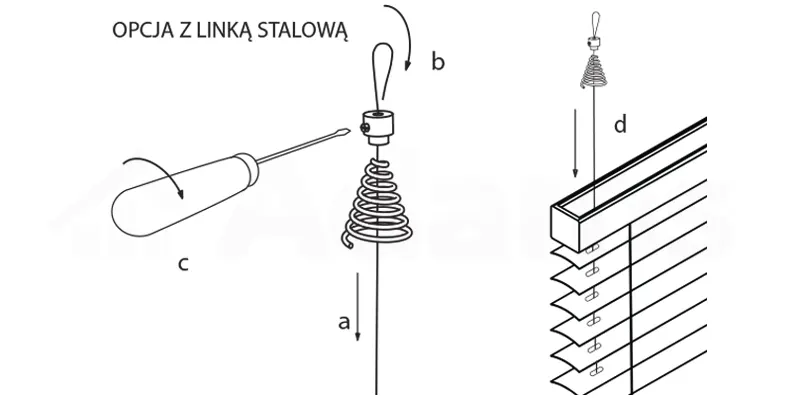 OPCJA Z LINKĄ STALOWĄ

b

c

a

d