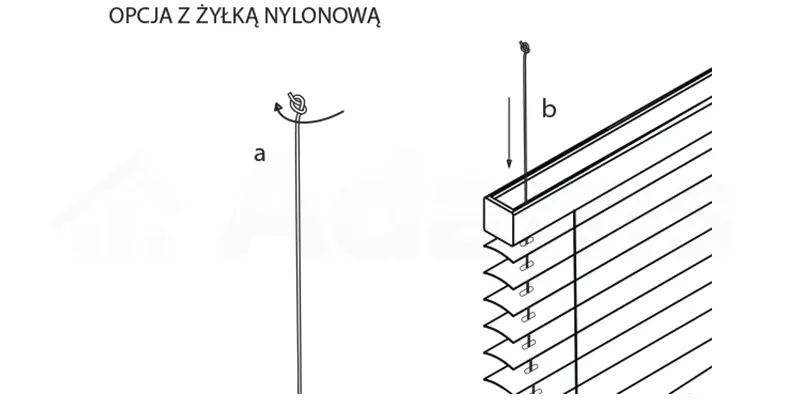 OPCJA Z ŻYŁKĄ NYLONOWĄ

a

b