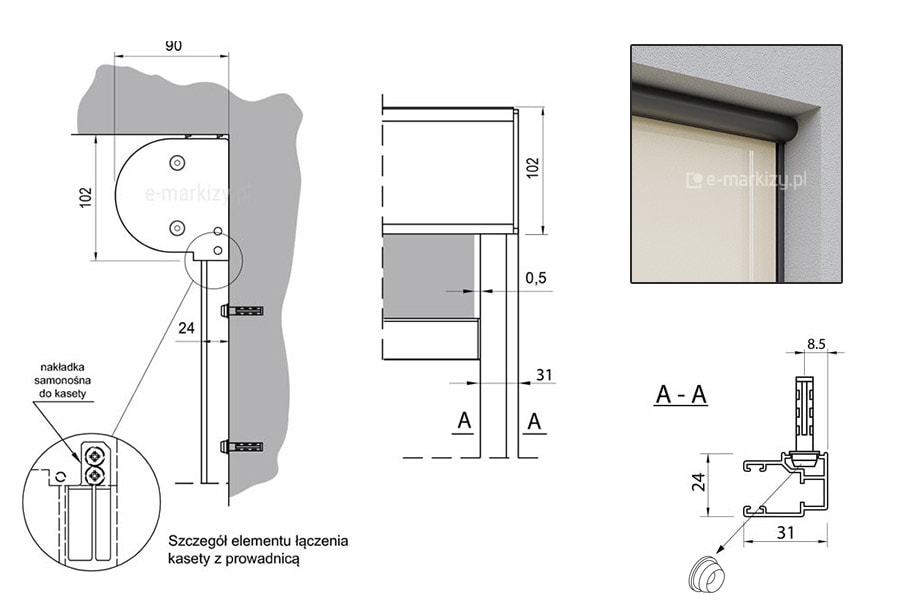 90

102

e-markizy.pl

24

nakładka samonośna do kasety

Szczegół elementu łączenia kasety z prowadnicą

102

0,5

31

A

A

e-markizy.pl

A - A

8.5

24

31