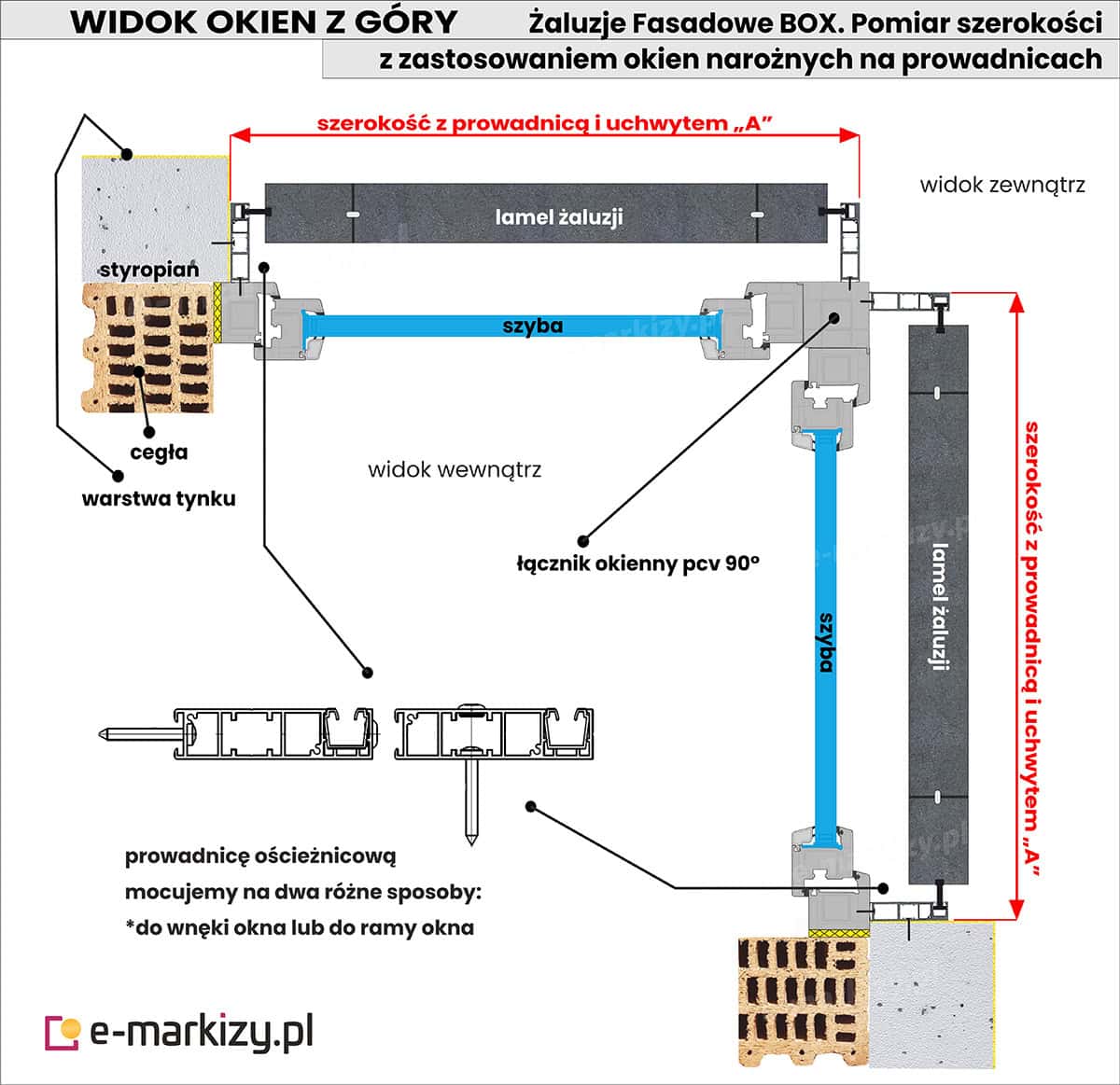 WIDOK OKIEN Z GÓRY

Żaluzje Fasadowe BOX. Pomiar szerokości z zastosowaniem okien narożnych na prowadnicach

szerokość z prowadnicą i uchwytem „A”

widok zewnątrz

lamel żaluzji

styropian

szyba

cegła

warstwa tynku

widok wewnątrz

łącznik okienny pcv 90°

szyba

lamel żaluzji

szerokość z prowadnicą i uchwytem „A”

prowadnicę ościeżnicową mocujemy na dwa różne sposoby:
*do wnęki okna lub do ramy okna

e-markizy.pl