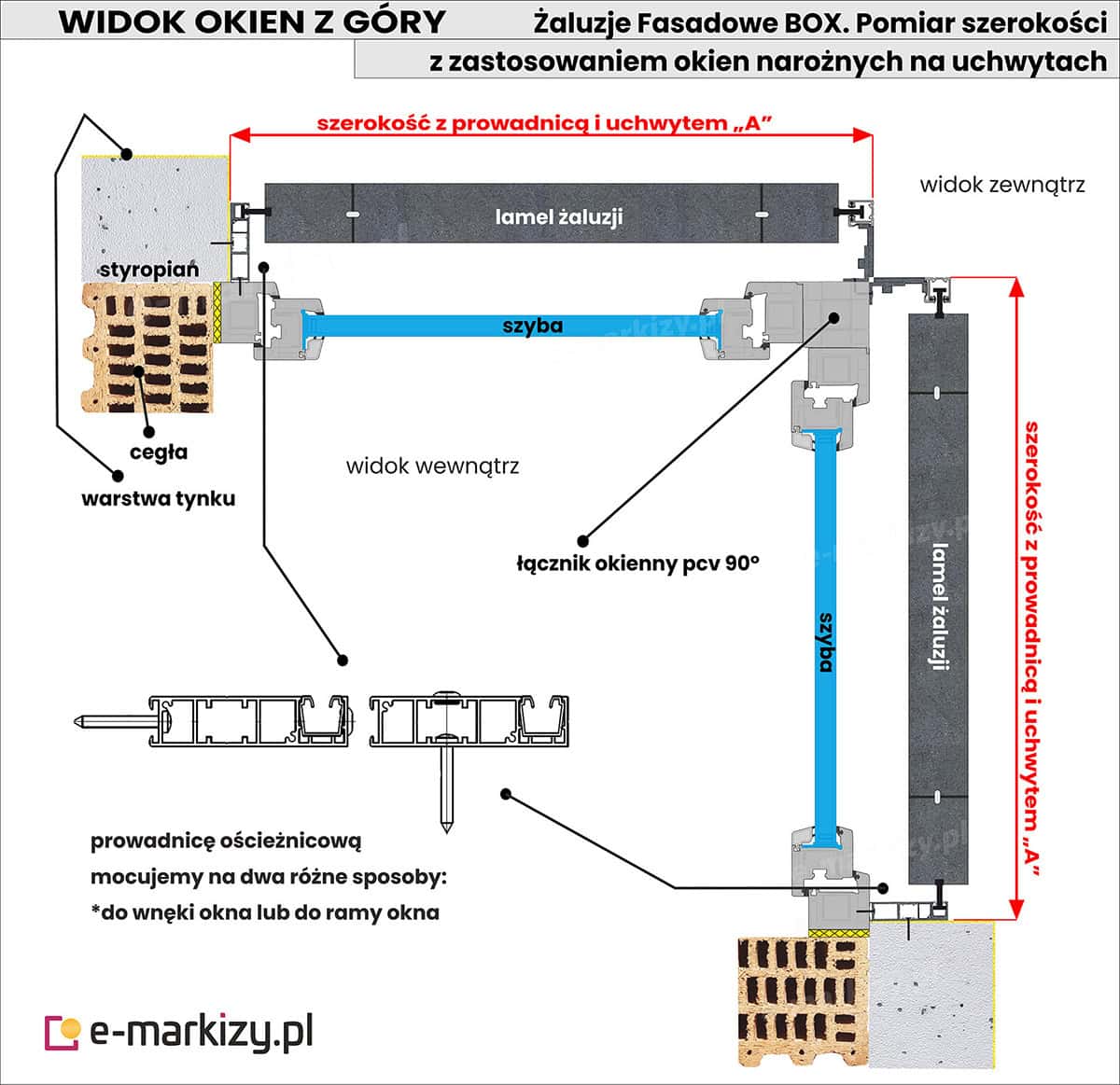 WIDOK OKIEN Z GÓRY

Żaluzje Fasadowe BOX. Pomiar szerokości z zastosowaniem okien narożnych na uchwytach

szerokość z prowadnicą i uchwytem „A"

widok zewnątrz

lamel żaluzji

styropian

szyba

cegła

warstwa tynku

widok wewnątrz

łącznik okienny pcv 90°

szyba

lamel żaluzji

szerokość z prowadnicą i uchwytem „A"

prowadnicę ościeżnicową mocujemy na dwa różne sposoby:
*do wnęki okna lub do ramy okna

e-markizy.pl