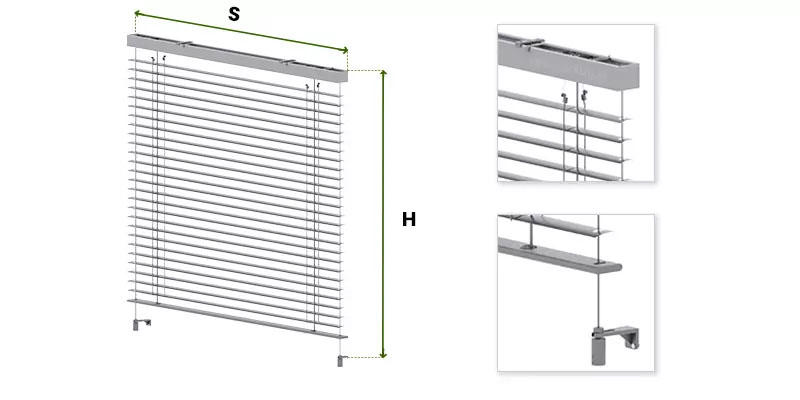 S

H