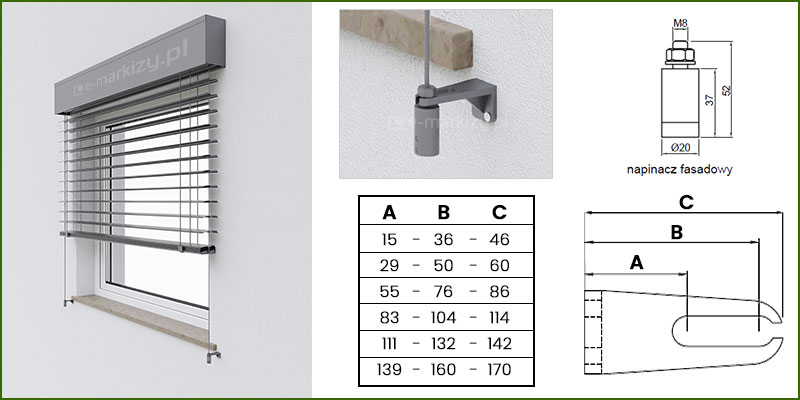 e-markizy.pl

e-markizy.pl

M8
37
52
Ø20
napinacz fasadowy

| A | | B | | C |
|---|---|---|---|---|
| 15 | – | 36 | – | 46 |
| 29 | – | 50 | – | 60 |
| 55 | – | 76 | – | 86 |
| 83 | – | 104 | – | 114 |
| 111 | – | 132 | – | 142 |
| 139 | – | 160 | – | 170 |

C
B
A