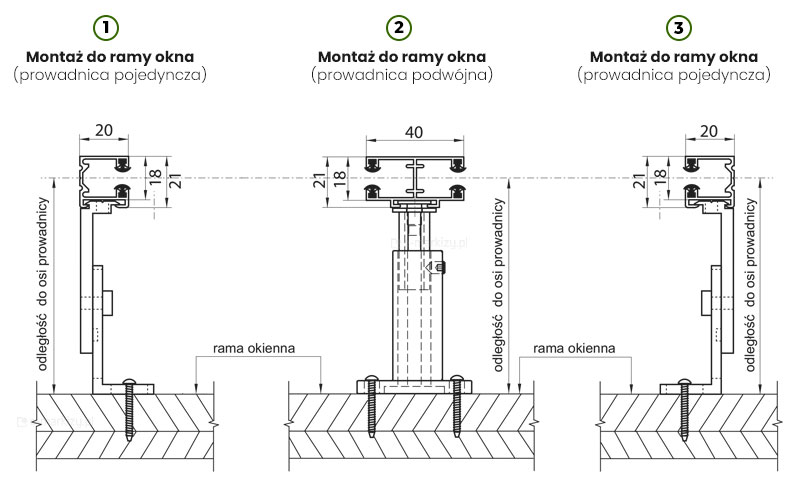 1
Montaż do ramy okna
(prowadnica pojedyncza)

2
Montaż do ramy okna
(prowadnica podwójna)

3
Montaż do ramy okna
(prowadnica pojedyncza)

20
18
21
odległość do osi prowadnicy
rama okienna

40
21
18
odległość do osi prowadnicy
rama okienna

20
21
18
odległość do osi prowadnicy