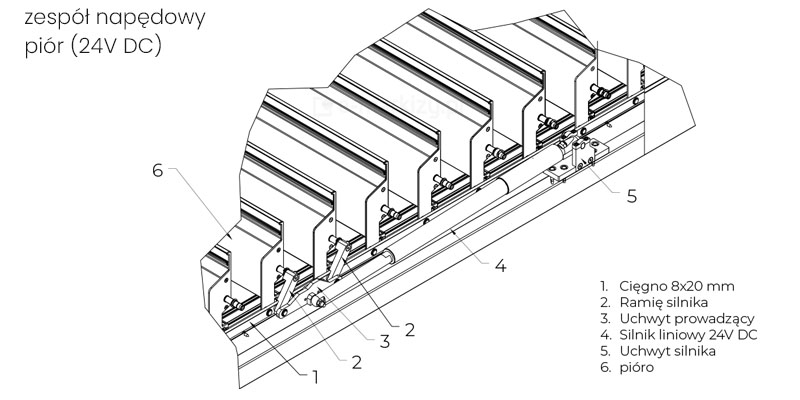 zespół napędowy piór (24V DC)

6

5

4

2

3

2

1

1. Cięgno 8x20 mm
2. Ramię silnika
3. Uchwyt prowadzący
4. Silnik liniowy 24V DC
5. Uchwyt silnika
6. pióro