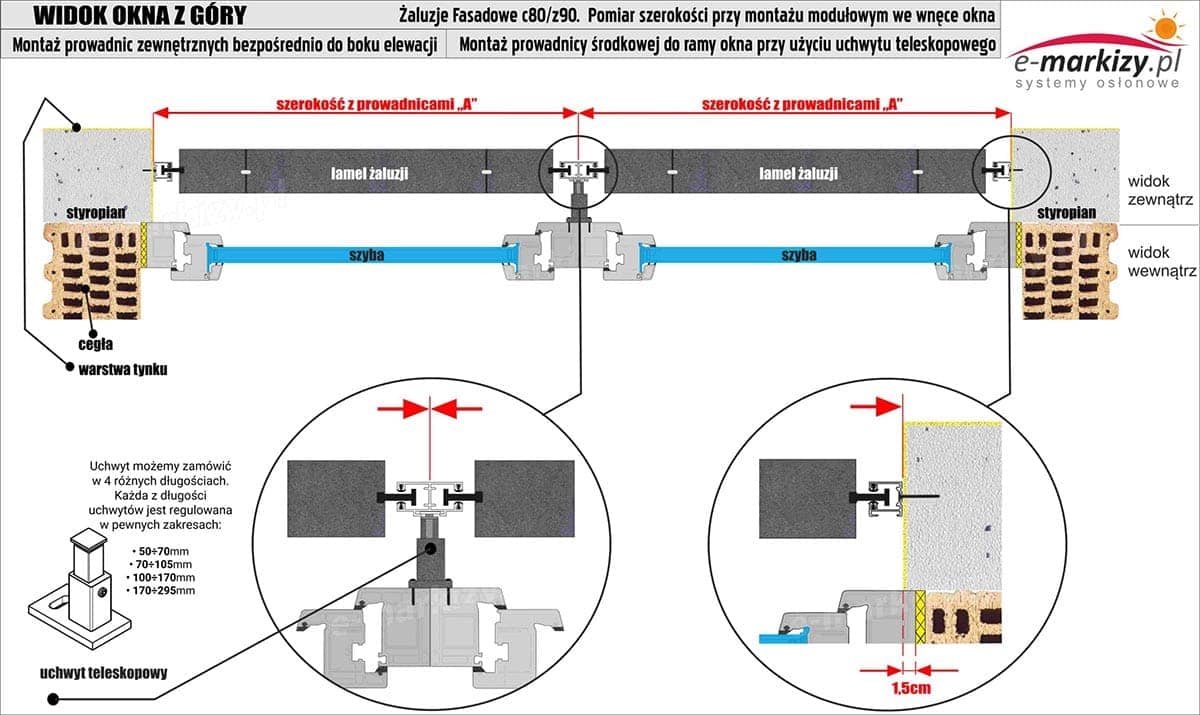 WIDOK OKNA Z GÓRY

Żaluzje Fasadowe c80/z90. Pomiar szerokości przy montażu modułowym we wnęce okna

Montaż prowadnic zewnętrznych bezpośrednio do boku elewacji

Montaż prowadnicy środkowej do ramy okna przy użyciu uchwytu teleskopowego

e-markizy.pl
systemy osłonowe

szerokość z prowadnicami „A"

szerokość z prowadnicami „A"

lamel żaluzji

lamel żaluzji

styropian

styropian

widok zewnątrz

widok wewnątrz

szyba

szyba

cegła

warstwa tynku

Uchwyt możemy zamówić w 4 różnych długościach. Każda z długości uchwytów jest regulowana w pewnych zakresach:

• 50÷70mm
• 70÷105mm
• 100÷170mm
• 170÷295mm

uchwyt teleskopowy

1,5cm