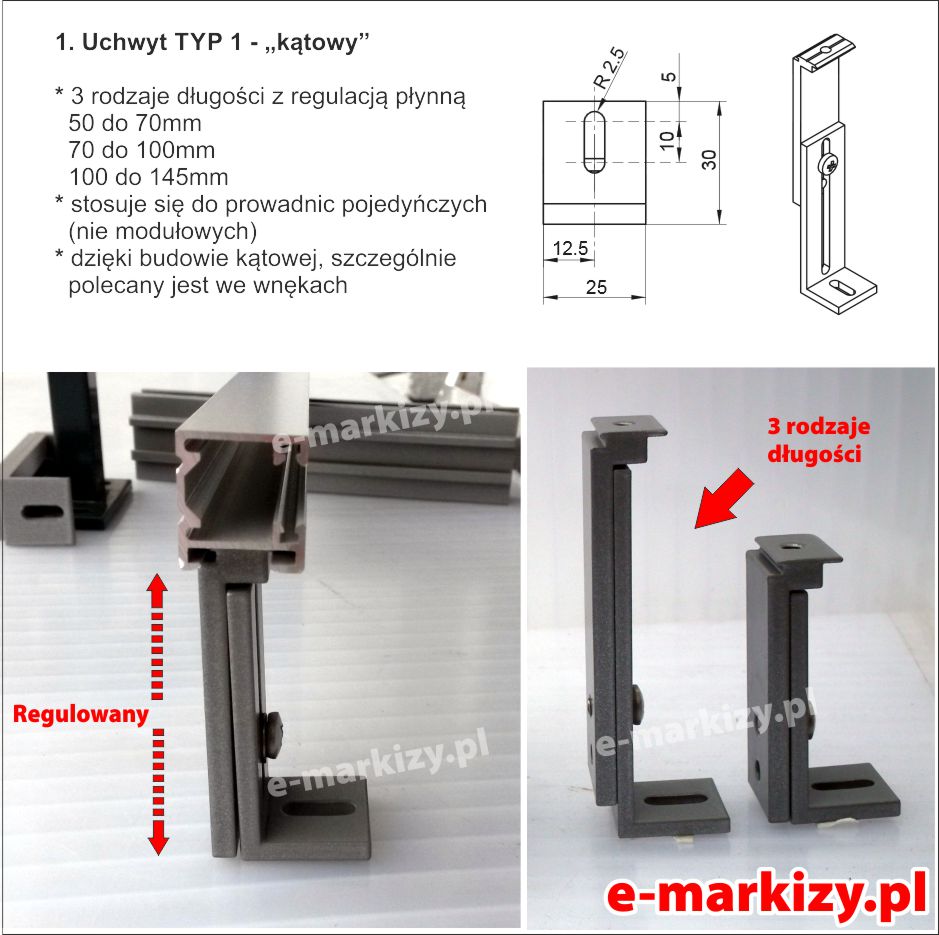 1. Uchwyt TYP 1 - „kątowy”

* 3 rodzaje długości z regulacją płynną
50 do 70mm
70 do 100mm
100 do 145mm
* stosuje się do prowadnic pojedyńczych (nie modułowych)
* dzięki budowie kątowej, szczególnie polecany jest we wnękach

R2.5
5
10
30
12.5
25

e-markizy.pl

Regulowany

e-markizy.pl

3 rodzaje długości

e-markizy.pl

e-markizy.pl