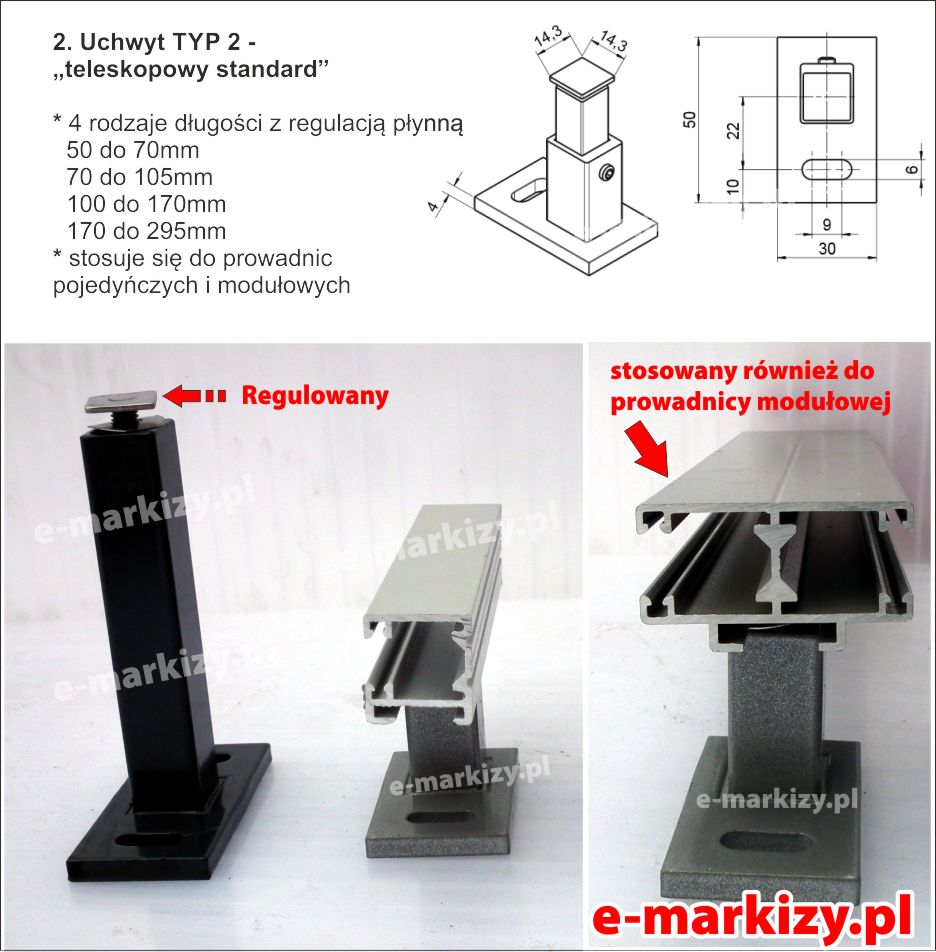 2. Uchwyt TYP 2 -
„teleskopowy standard”

* 4 rodzaje długości z regulacją płynną
50 do 70mm
70 do 105mm
100 do 170mm
170 do 295mm
* stosuje się do prowadnic pojedyńczych i modułowych

14,3
14,3
4
50
22
10
6
9
30

Regulowany

stosowany również do prowadnicy modułowej

e-markizy.pl
e-markizy.pl
e-markizy.pl
e-markizy.pl
e-markizy.pl

e-markizy.pl