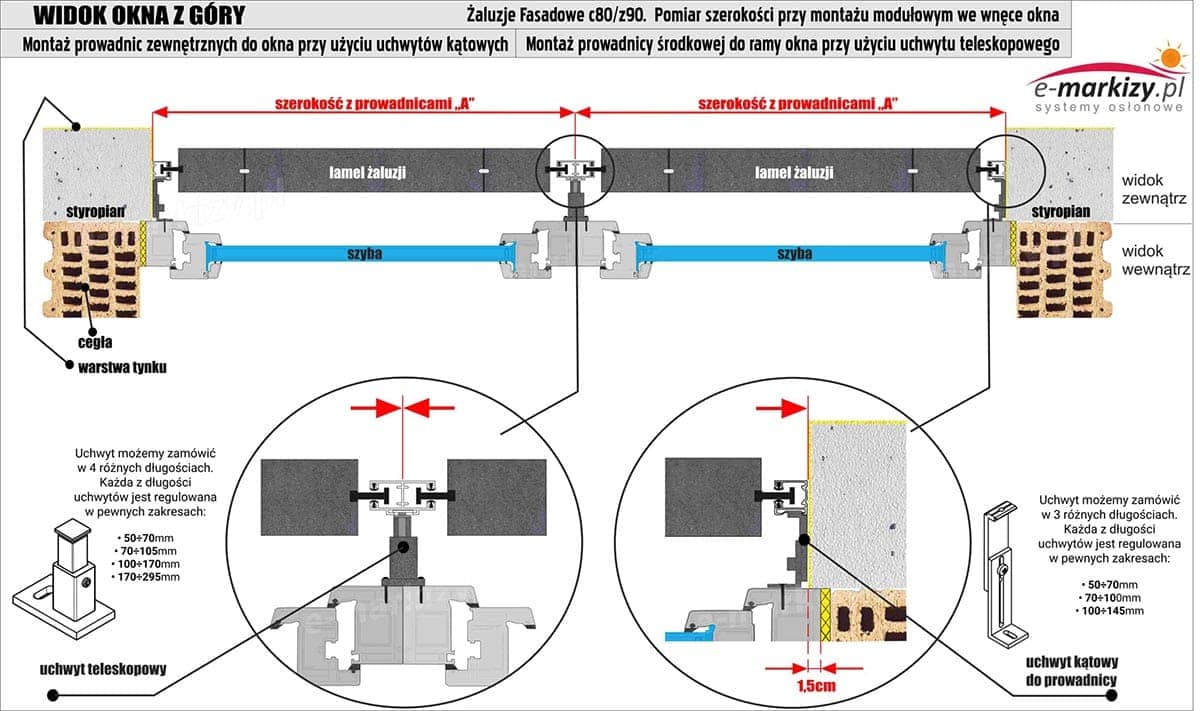 WIDOK OKNA Z GÓRY

Żaluzje Fasadowe c80/z90. Pomiar szerokości przy montażu modułowym we wnęce okna

Montaż prowadnic zewnętrznych do okna przy użyciu uchwytów kątowych

Montaż prowadnicy środkowej do ramy okna przy użyciu uchwytu teleskopowego

e-markizy.pl
systemy osłonowe

szerokość z prowadnicami „A"

szerokość z prowadnicami „A"

lamel żaluzji

lamel żaluzji

styropian

styropian

szyba

szyba

widok zewnątrz

widok wewnątrz

cegła

warstwa tynku

Uchwyt możemy zamówić w 4 różnych długościach. Każda z długości uchwytów jest regulowana w pewnych zakresach:
• 50÷70mm
• 70÷105mm
• 100÷170mm
• 170÷295mm

uchwyt teleskopowy

1,5cm

Uchwyt możemy zamówić w 3 różnych długościach. Każda z długości uchwytów jest regulowana w pewnych zakresach:
• 50÷70mm
• 70÷100mm
• 100÷145mm

uchwyt kątowy do prowadnicy